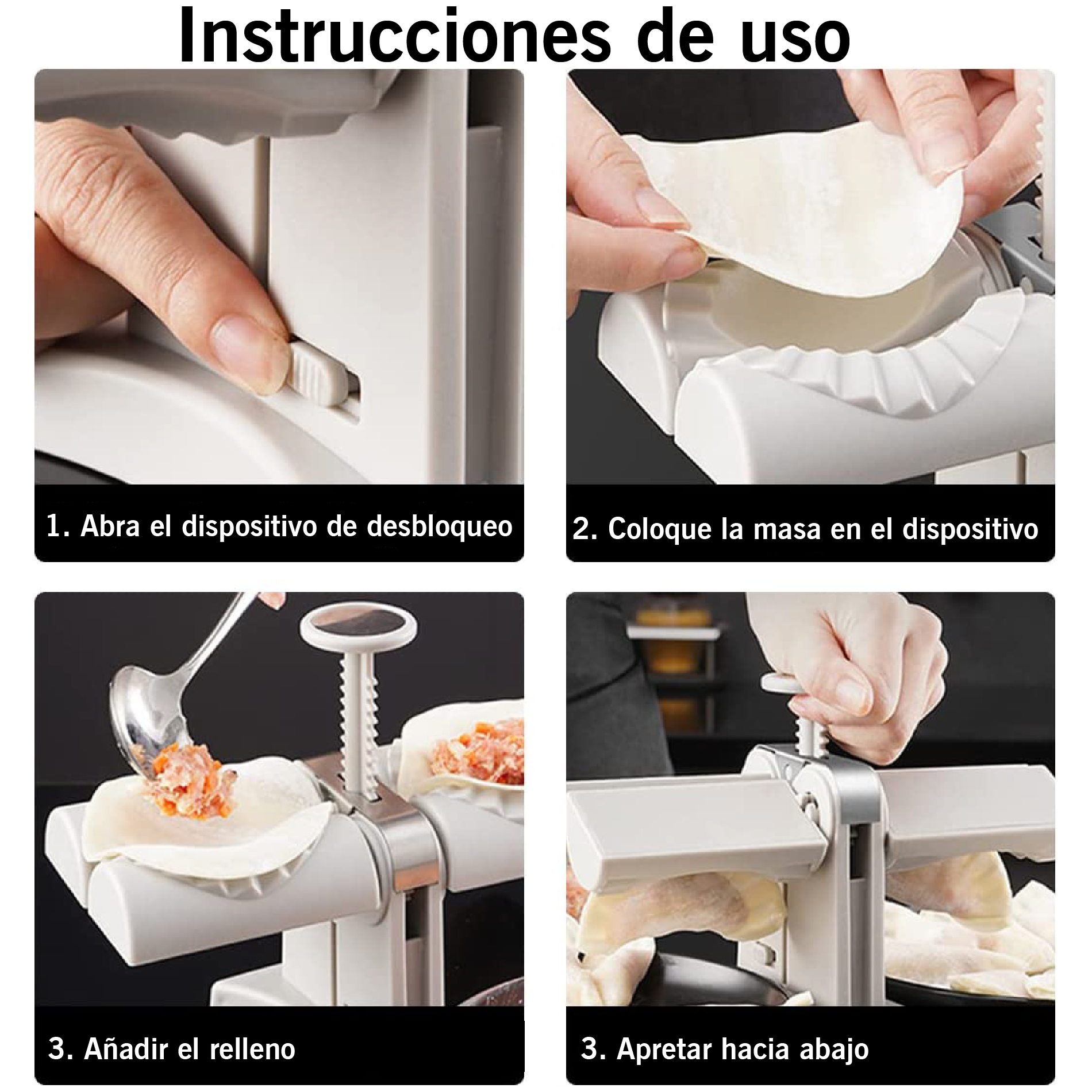 Instrucciones de uso

1. Abra el dispositivo de desbloqueo

2. Coloque la masa en el dispositivo

3. Añadir el relleno

3. Apretar hacia abajo