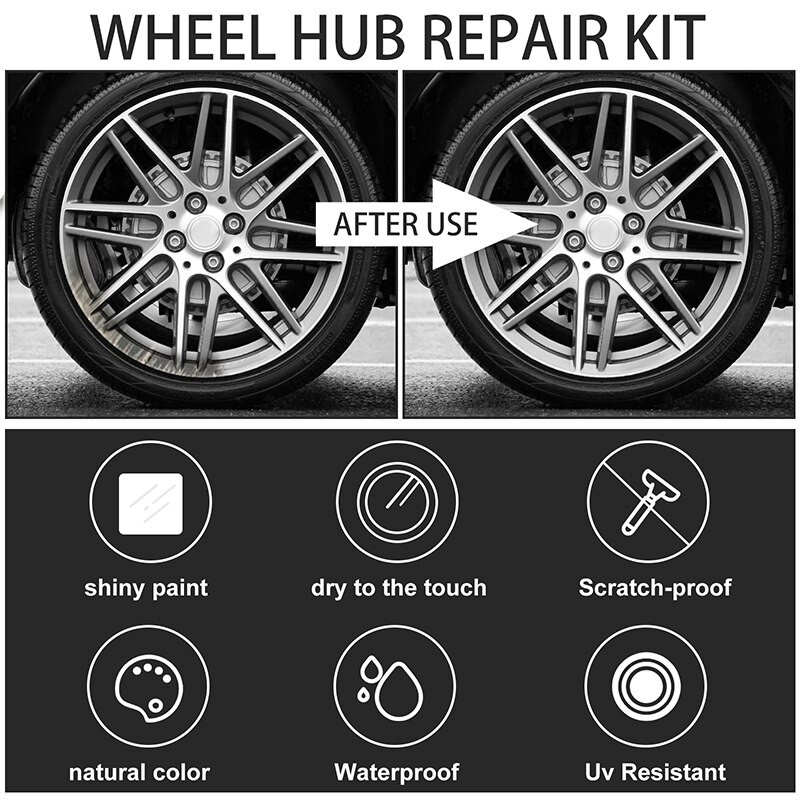 WHEEL HUB REPAIR KIT

AFTER USE

shiny paint

dry to the touch

Scratch-proof

natural color

Waterproof

Uv Resistant