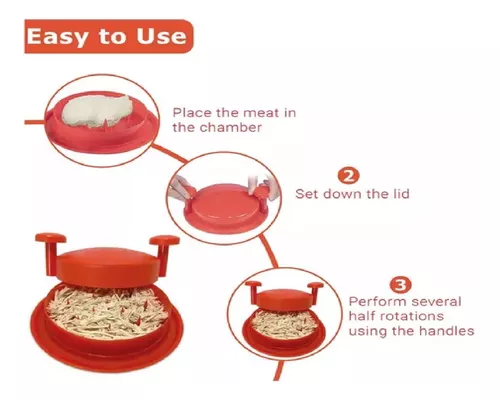 Easy to Use

Place the meat in the chamber

2
Set down the lid

3
Perform several half rotations using the handles