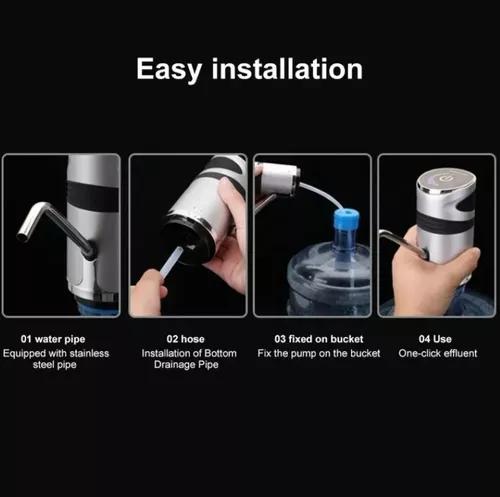 Easy installation

01 water pipe
Equipped with stainless steel pipe

02 hose
Installation of Bottom Drainage Pipe

03 fixed on bucket
Fix the pump on the bucket

04 Use
One-click effluent