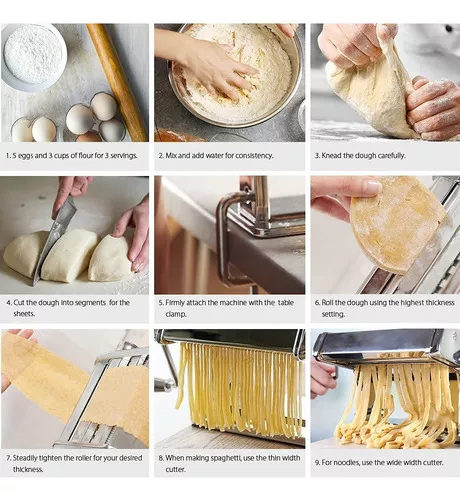 1. 5 eggs and 3 cups of flour for 3 servings.

2. Mix and add water for consistency.

3. Knead the dough carefully.

4. Cut the dough into segments for the sheets.

5. Firmly attach the machine with the table clamp.

6. Roll the dough using the highest thickness setting.

7. Steadily tighten the roller for your desired thickness.

8. When making spaghetti, use the thin width cutter.

9. For noodles, use the wide width cutter.