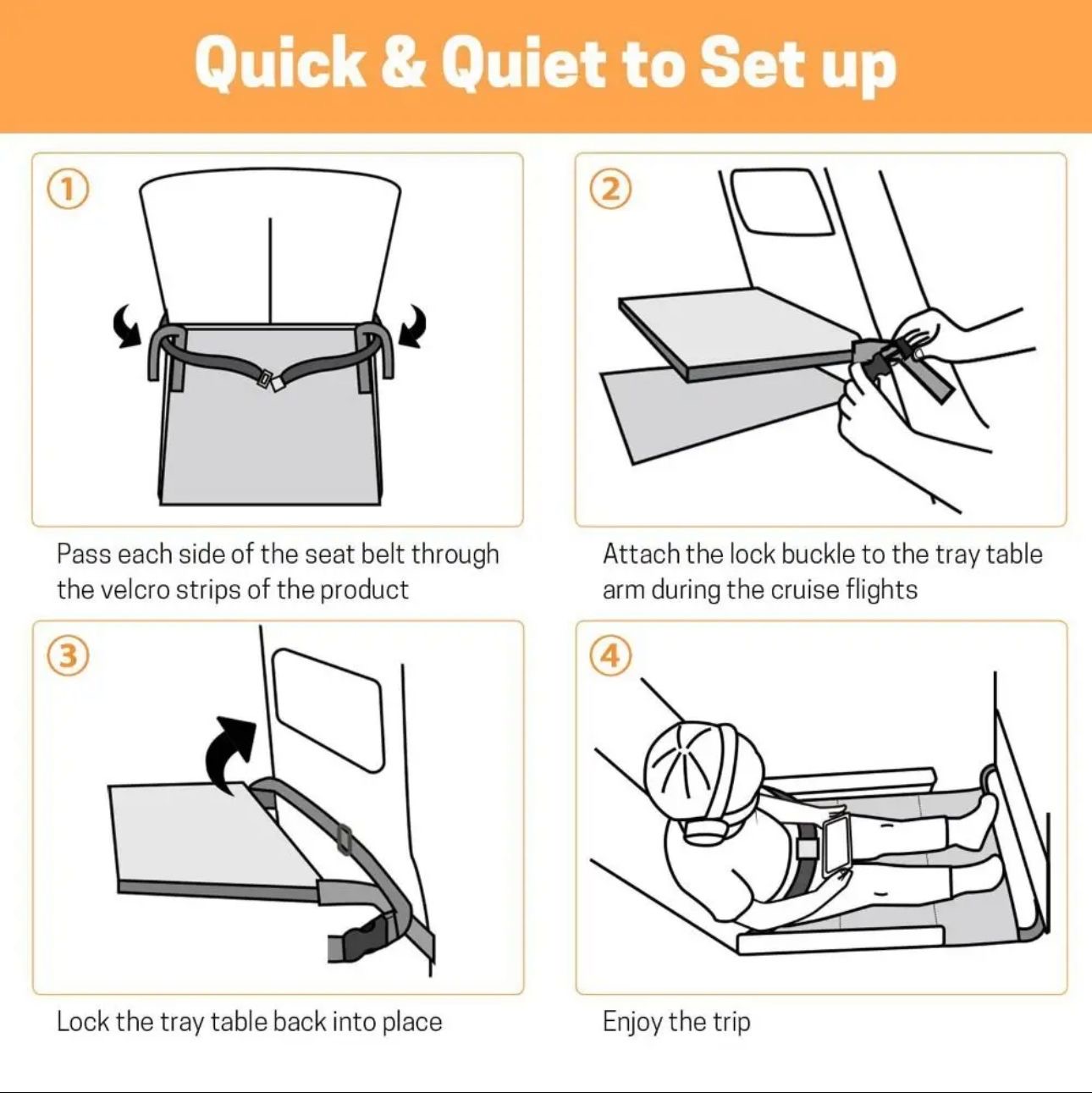 Quick & Quiet to Set up

①

Pass each side of the seat belt through the velcro strips of the product

②

Attach the lock buckle to the tray table arm during the cruise flights

③

Lock the tray table back into place

④

Enjoy the trip