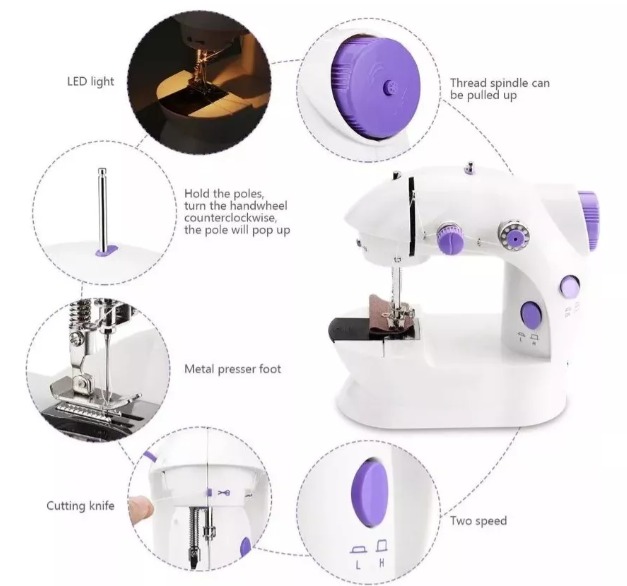 LED light

Thread spindle can be pulled up

Hold the poles, turn the handwheel counterclockwise, the pole will pop up

Metal presser foot

Cutting knife

Two speed

L H