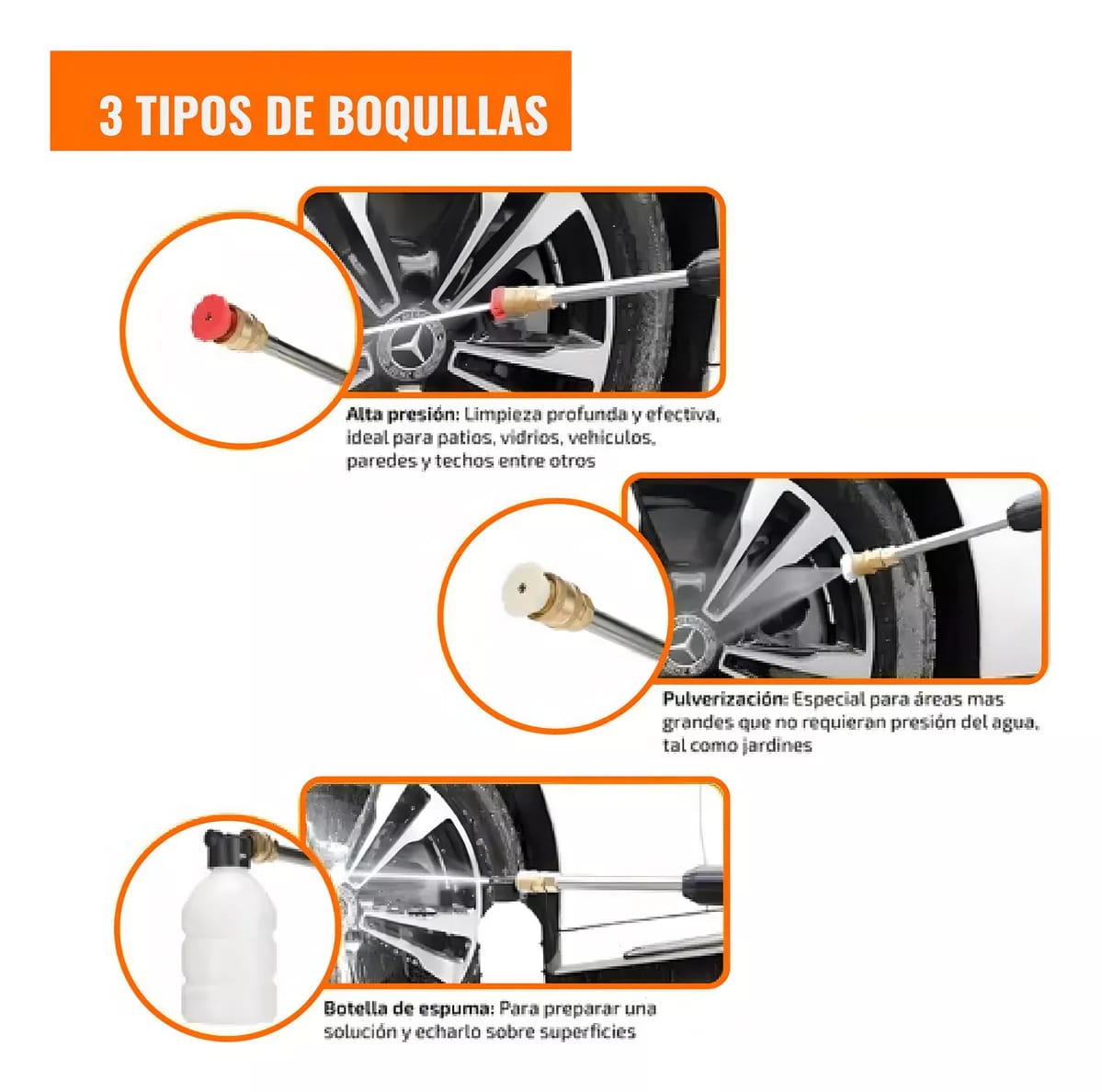 3 TIPOS DE BOQUILLAS

Alta presión: Limpieza profunda y efectiva, ideal para patios, vidrios, vehiculos, paredes y techos entre otros

Pulverización: Especial para áreas mas grandes que no requieran presión del agua, tal como jardines

Botella de espuma: Para preparar una solución y echarlo sobre superficies