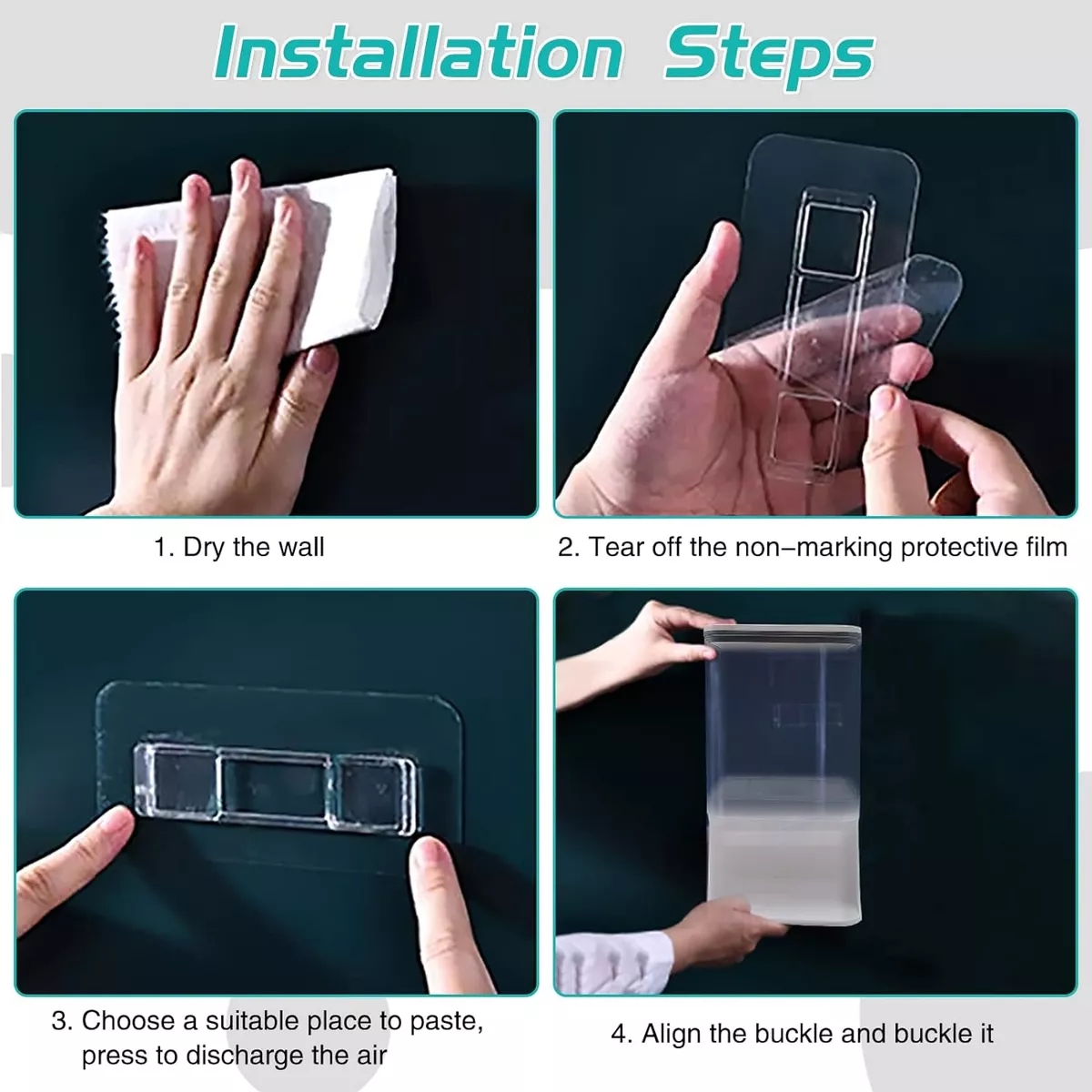 Installation Steps

1. Dry the wall

2. Tear off the non–marking protective film

3. Choose a suitable place to paste, press to discharge the air

4. Align the buckle and buckle it