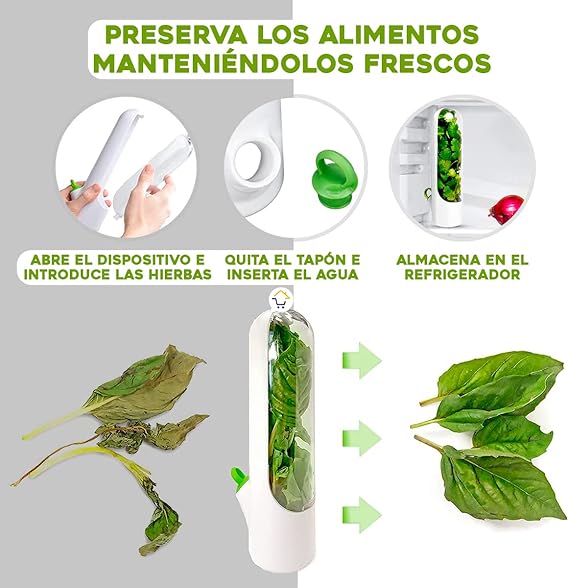 PRESERVA LOS ALIMENTOS MANTENIÉNDOLOS FRESCOS

ABRE EL DISPOSITIVO E INTRODUCE LAS HIERBAS

QUITA EL TAPÓN E INSERTA EL AGUA

ALMACENA EN EL REFRIGERADOR