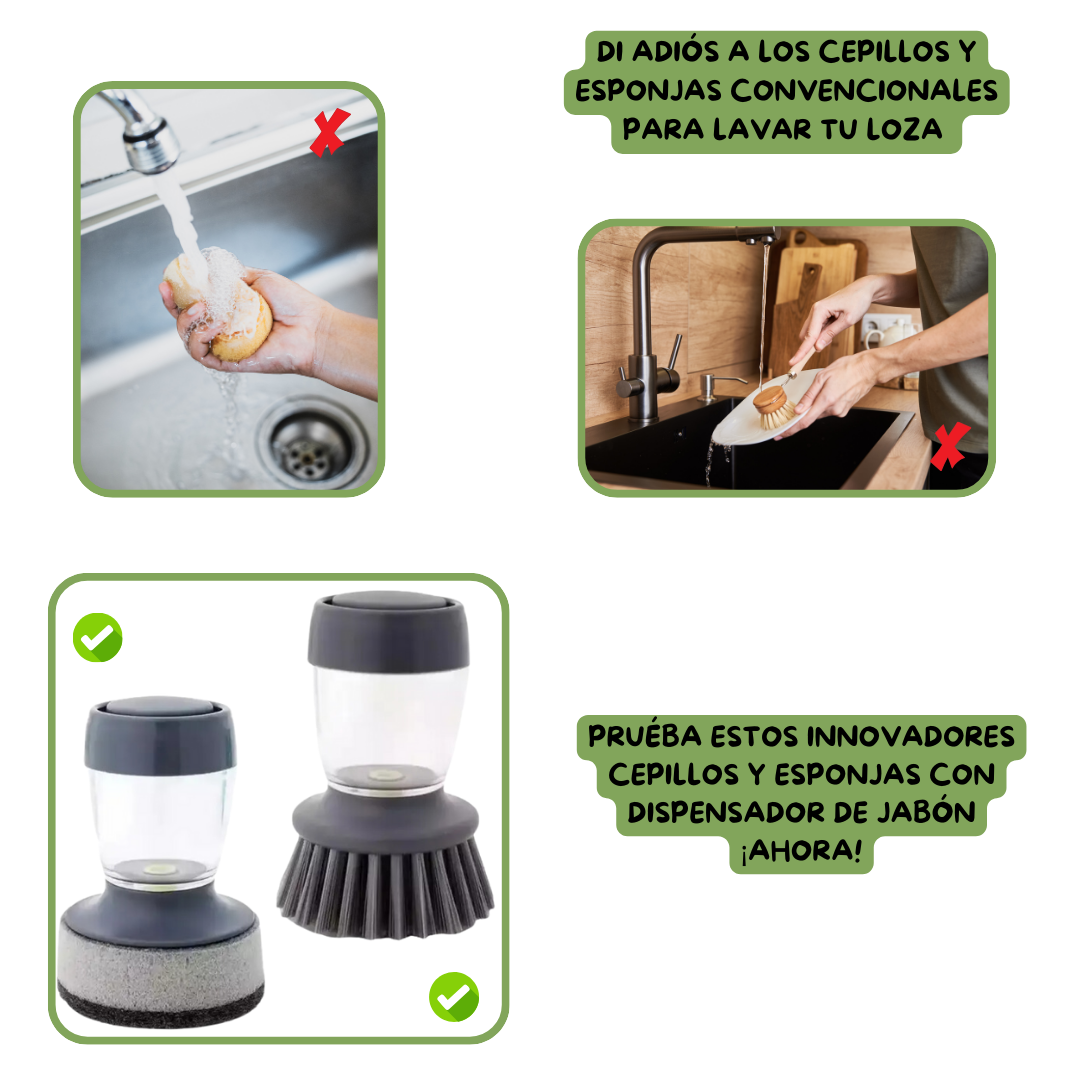 DI ADIÓS A LOS CEPILLOS Y ESPONJAS CONVENCIONALES PARA LAVAR TU LOZA

PRUÉBA ESTOS INNOVADORES CEPILLOS Y ESPONJAS CON DISPENSADOR DE JABÓN ¡AHORA!