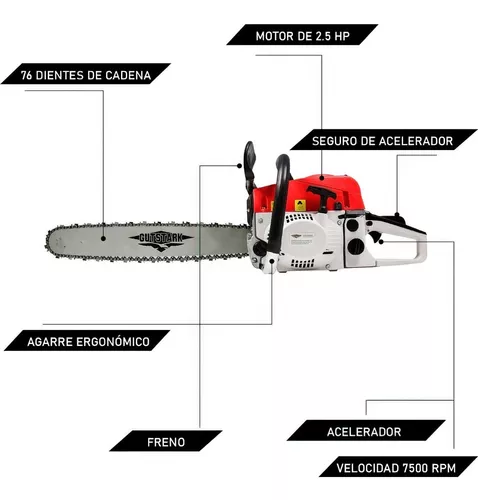 MOTOR DE 2.5 HP

76 DIENTES DE CADENA

SEGURO DE ACELERADOR

GUTSTARK

AGARRE ERGONÓMICO

FRENO

ACELERADOR

VELOCIDAD 7500 RPM