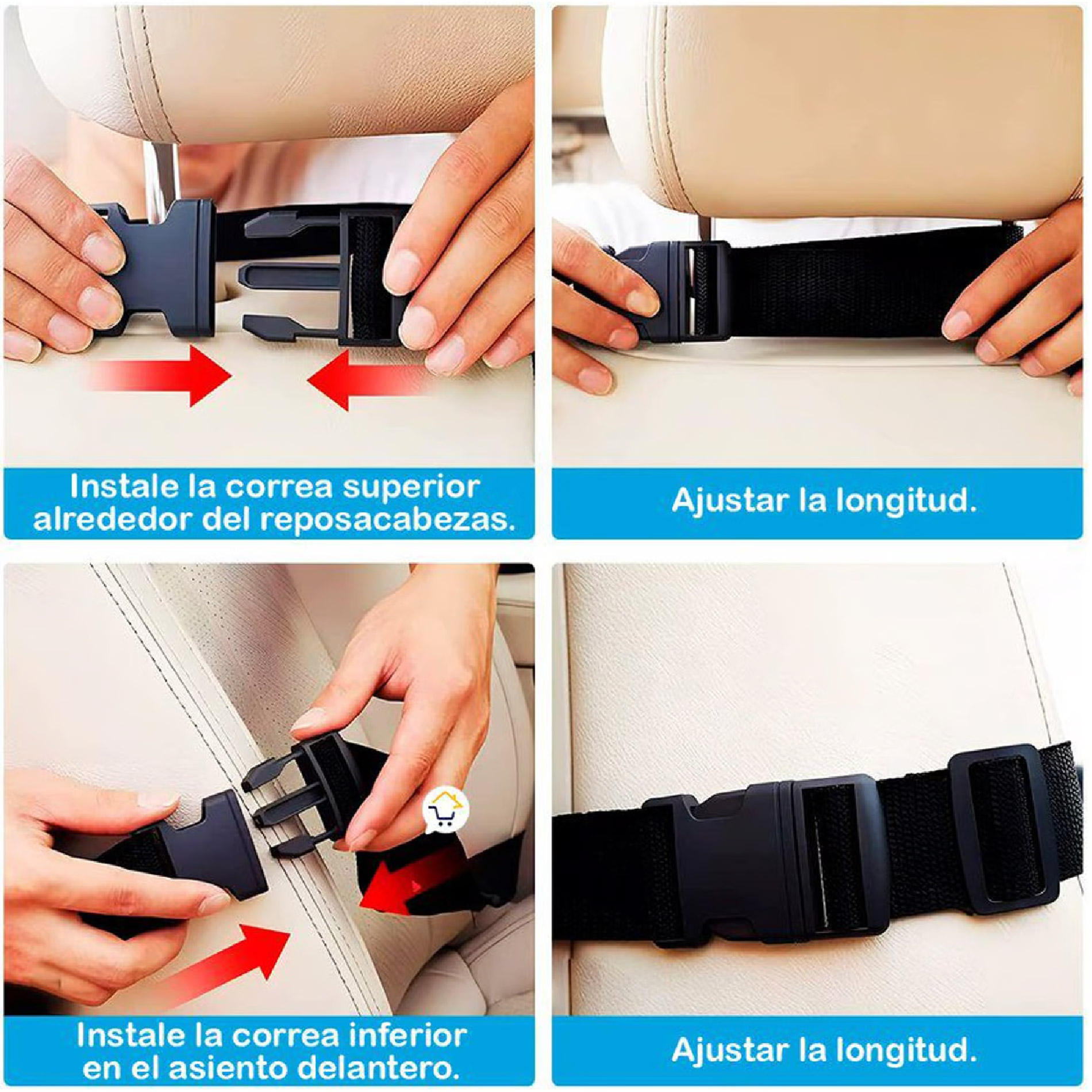 Instale la correa superior alrededor del reposacabezas.

Ajustar la longitud.

Instale la correa inferior en el asiento delantero.

Ajustar la longitud.