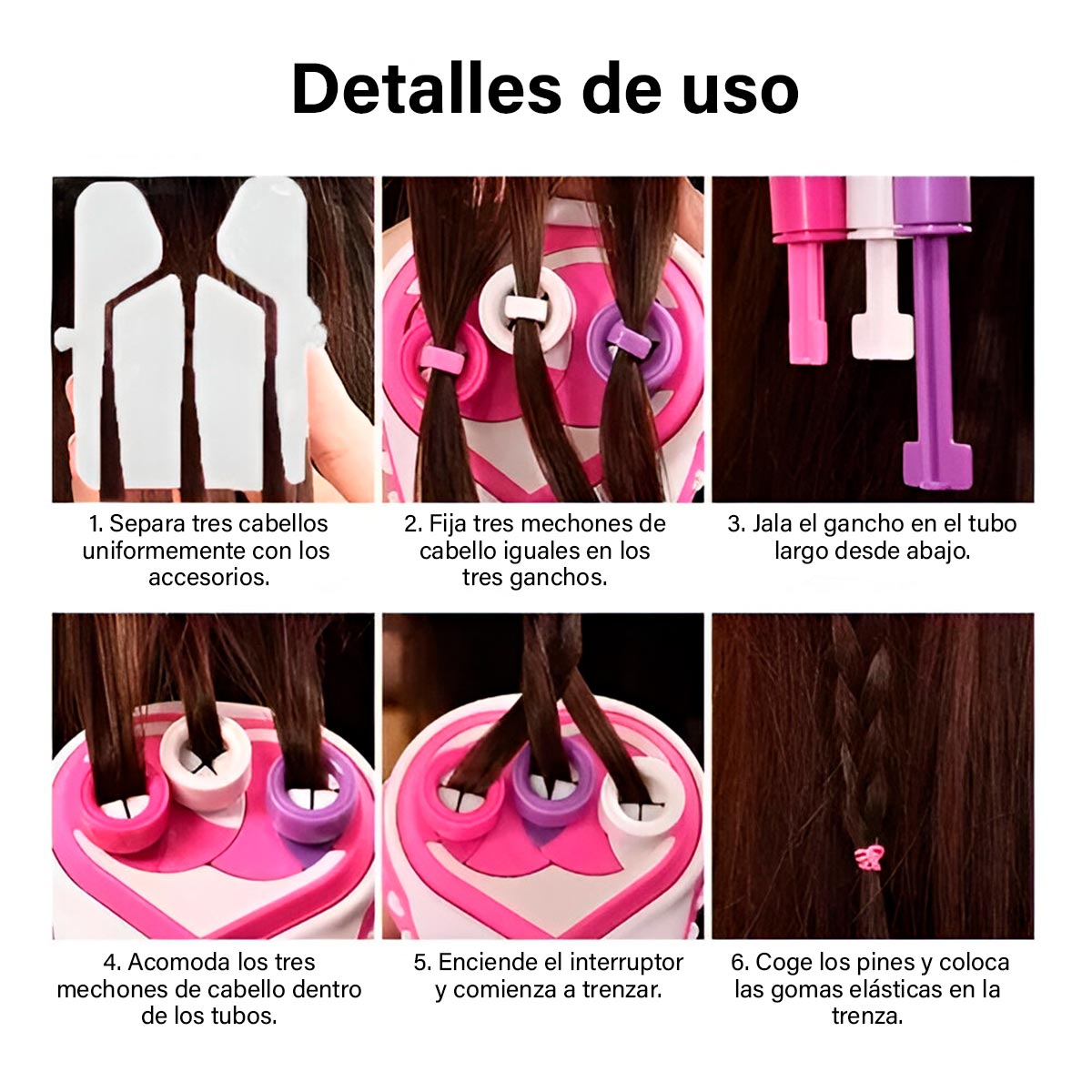 Detalles de uso

1. Separa tres cabellos uniformemente con los accesorios.

2. Fija tres mechones de cabello iguales en los tres ganchos.

3. Jala el gancho en el tubo largo desde abajo.

4. Acomoda los tres mechones de cabello dentro de los tubos.

5. Enciende el interruptor y comienza a trenzar.

6. Coge los pines y coloca las gomas elásticas en la trenza.