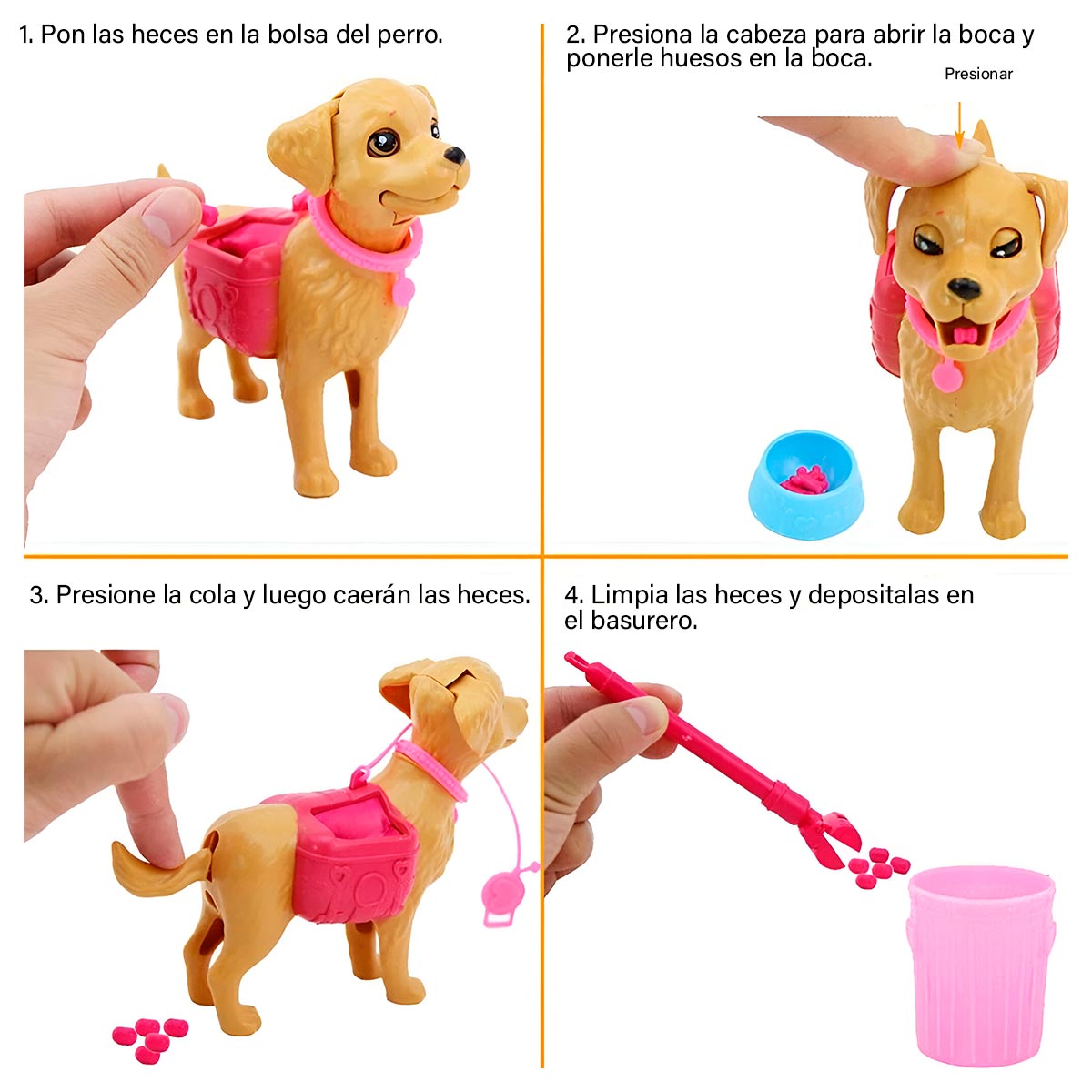 1. Pon las heces en la bolsa del perro.

2. Presiona la cabeza para abrir la boca y ponerle huesos en la boca.

Presionar

3. Presione la cola y luego caerán las heces.

4. Limpia las heces y depositalas en el basurero.