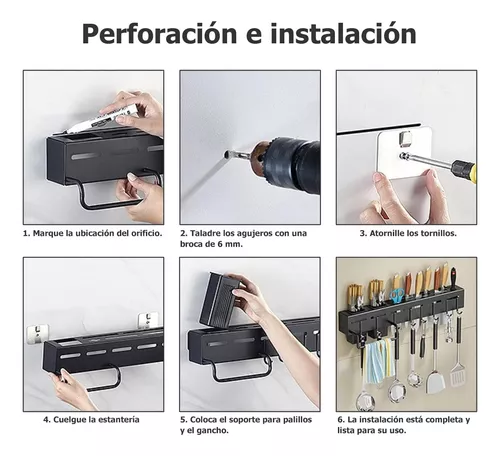 Perforación e instalación

1. Marque la ubicación del orificio.

2. Taladre los agujeros con una broca de 6 mm.

3. Atornille los tornillos.

4. Cuelgue la estantería

5. Coloca el soporte para palillos y el gancho.

6. La instalación está completa y lista para su uso.