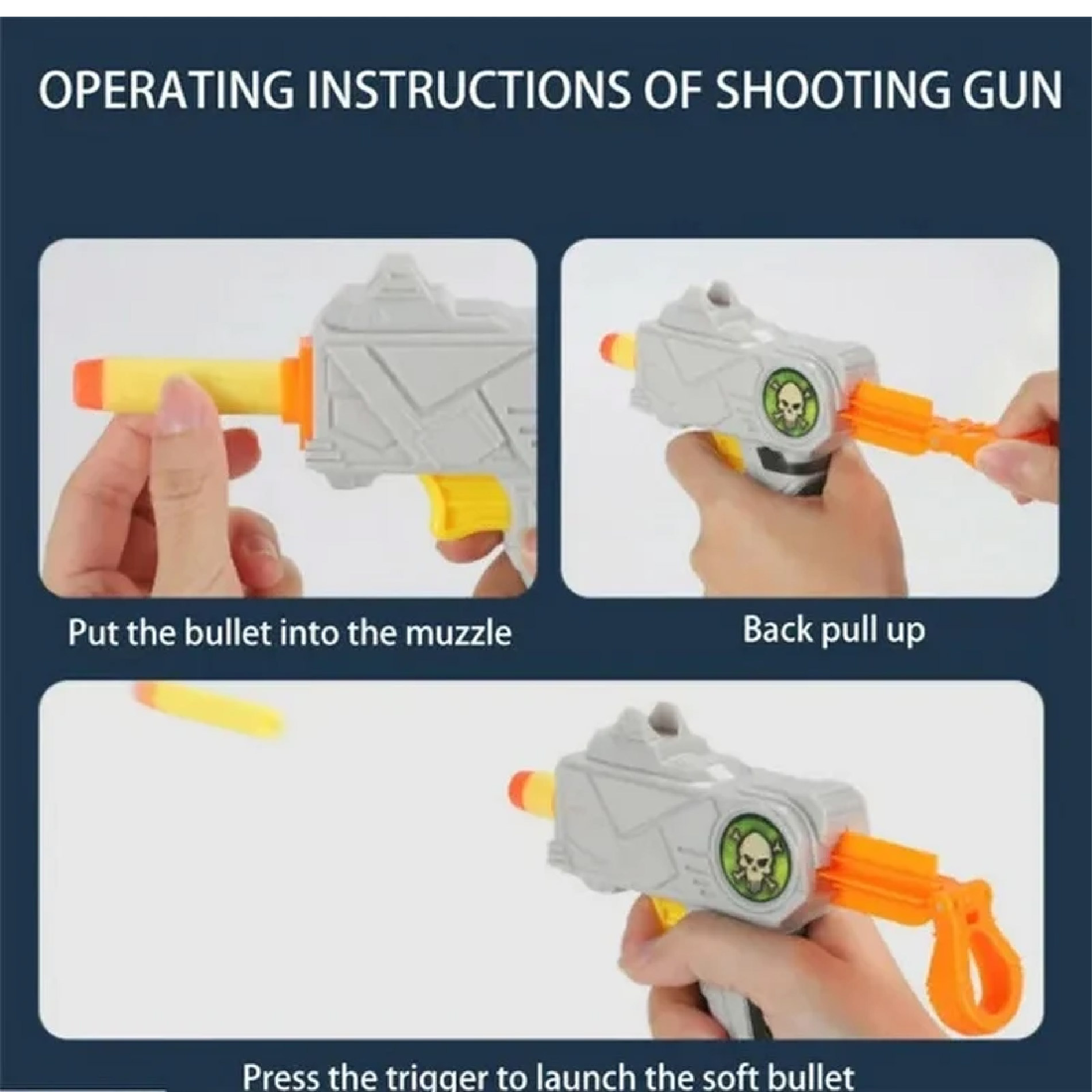 OPERATING INSTRUCTIONS OF SHOOTING GUN

Put the bullet into the muzzle

Back pull up

Press the trigger to launch the soft bullet