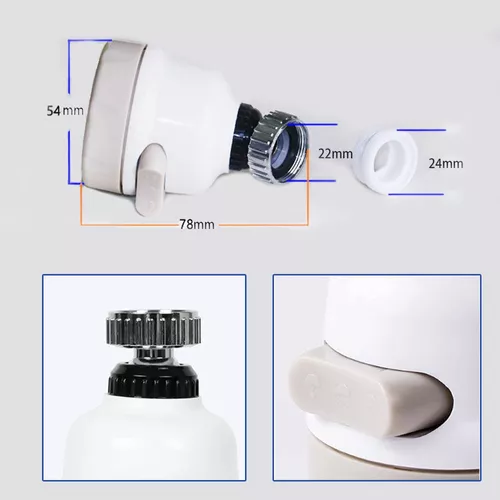 54mm

22mm

24mm

78mm