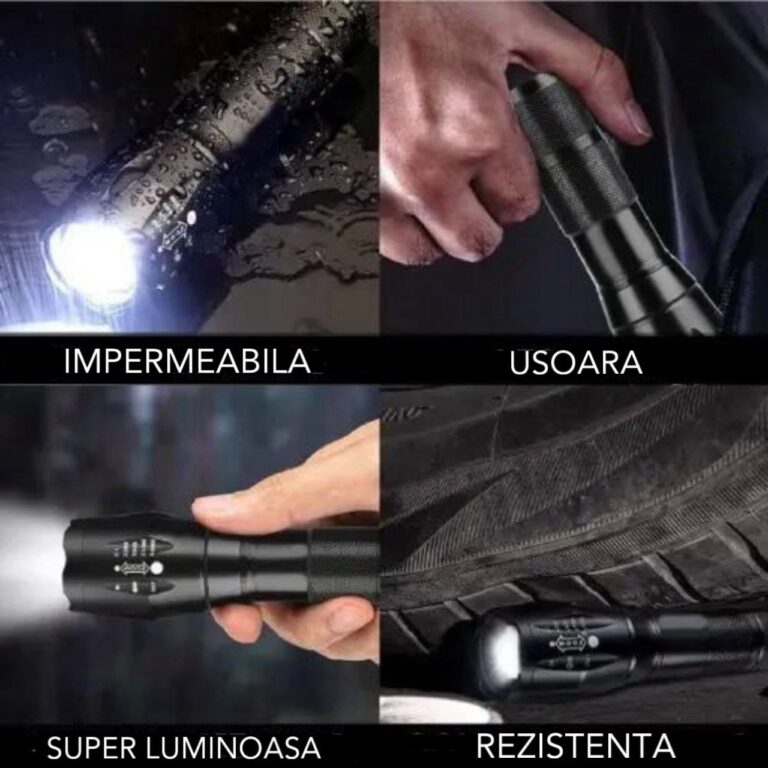 IMPERMEABILA

USOARA

SUPER LUMINOASA

REZISTENTA