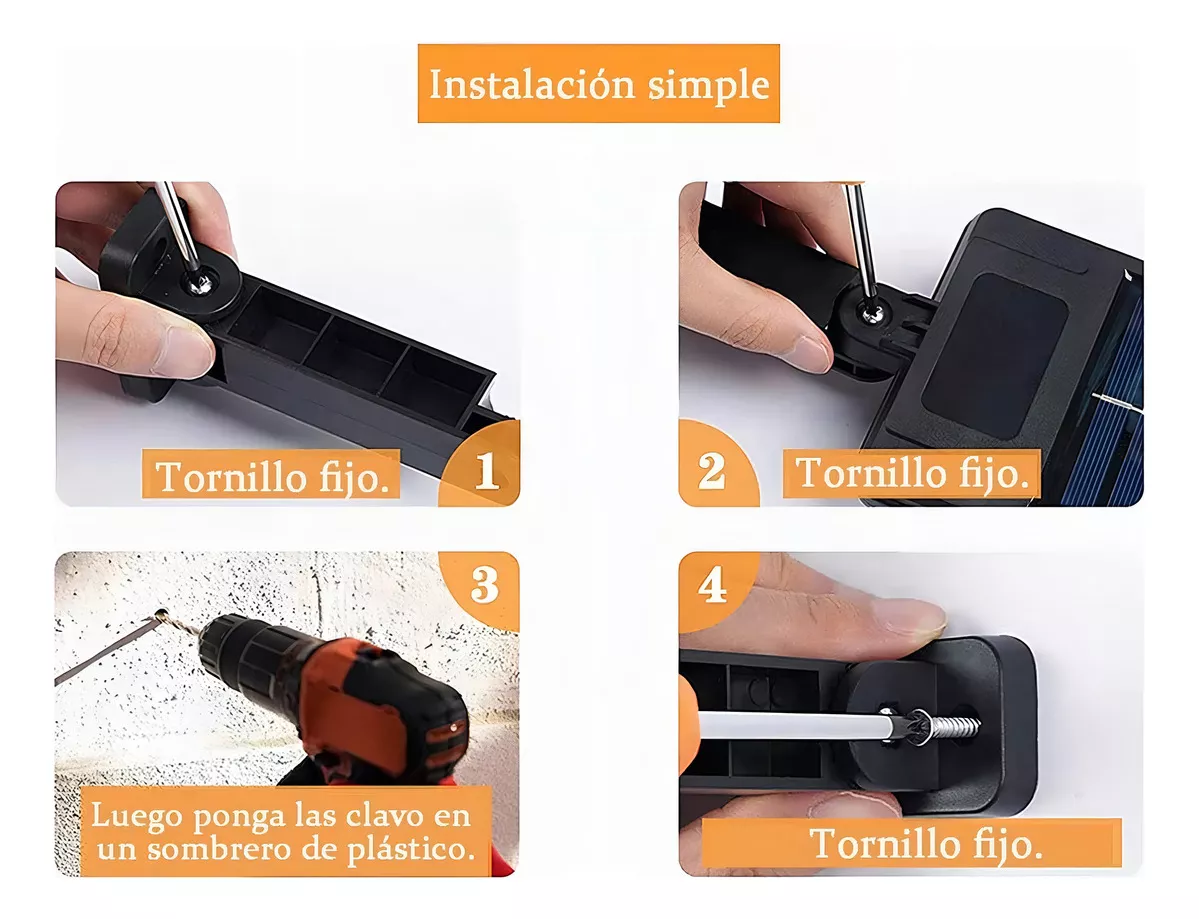 Instalación simple

Tornillo fijo.

1

2

Tornillo fijo.

3

Luego ponga las clavo en un sombrero de plástico.

4

Tornillo fijo.