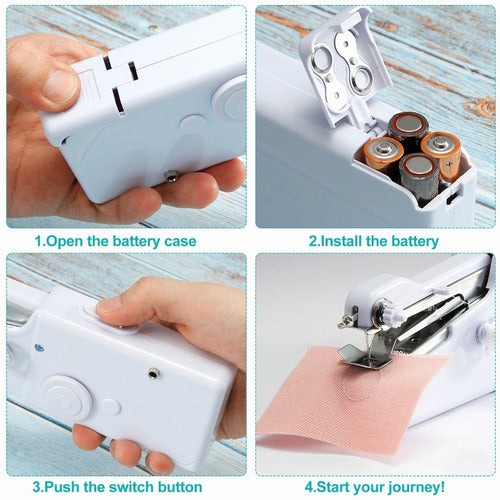 1.Open the battery case

2.Install the battery

3.Push the switch button

4.Start your journey!