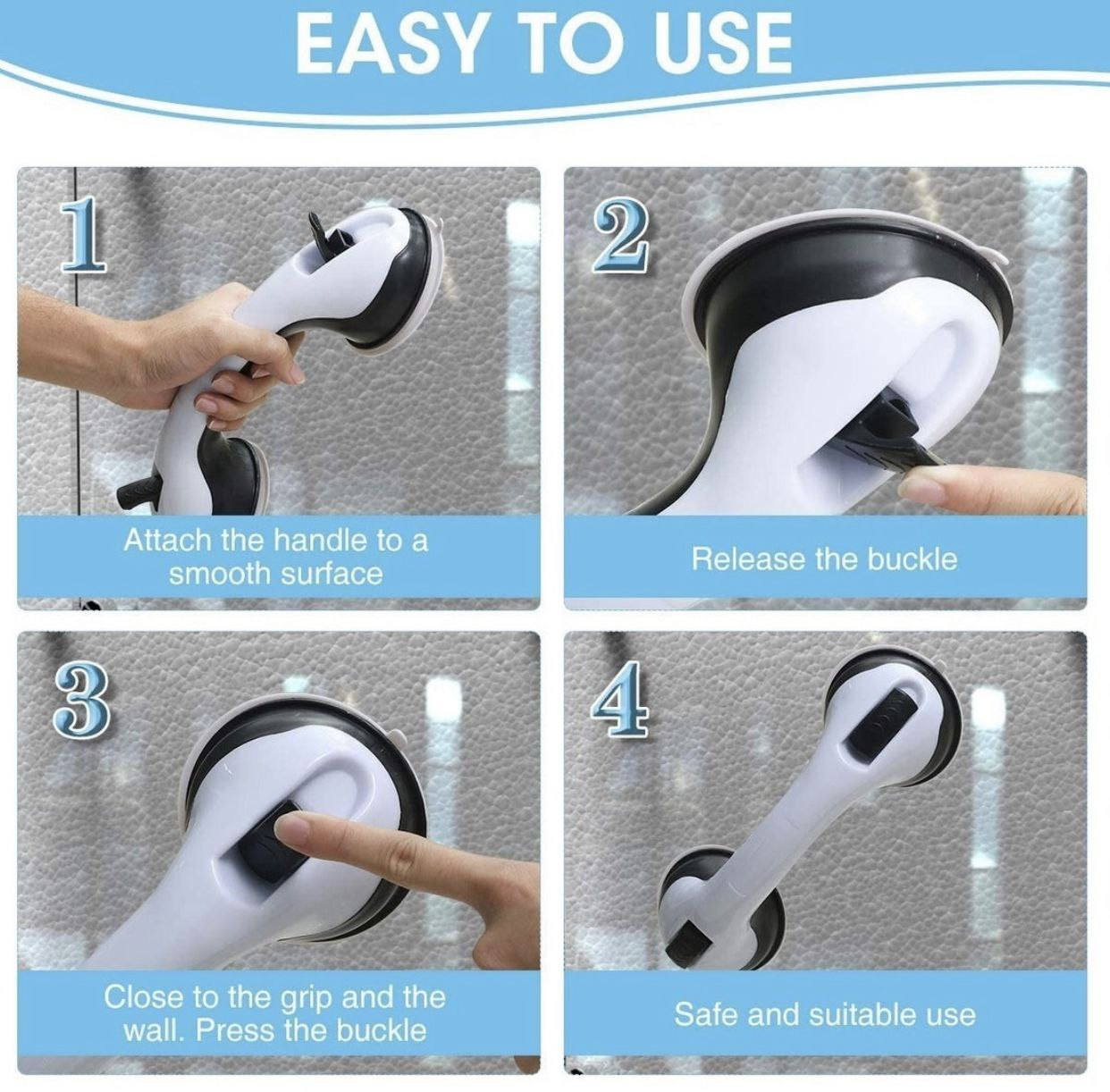 EASY TO USE

1

Attach the handle to a smooth surface

2

Release the buckle

3

Close to the grip and the wall. Press the buckle

4

Safe and suitable use