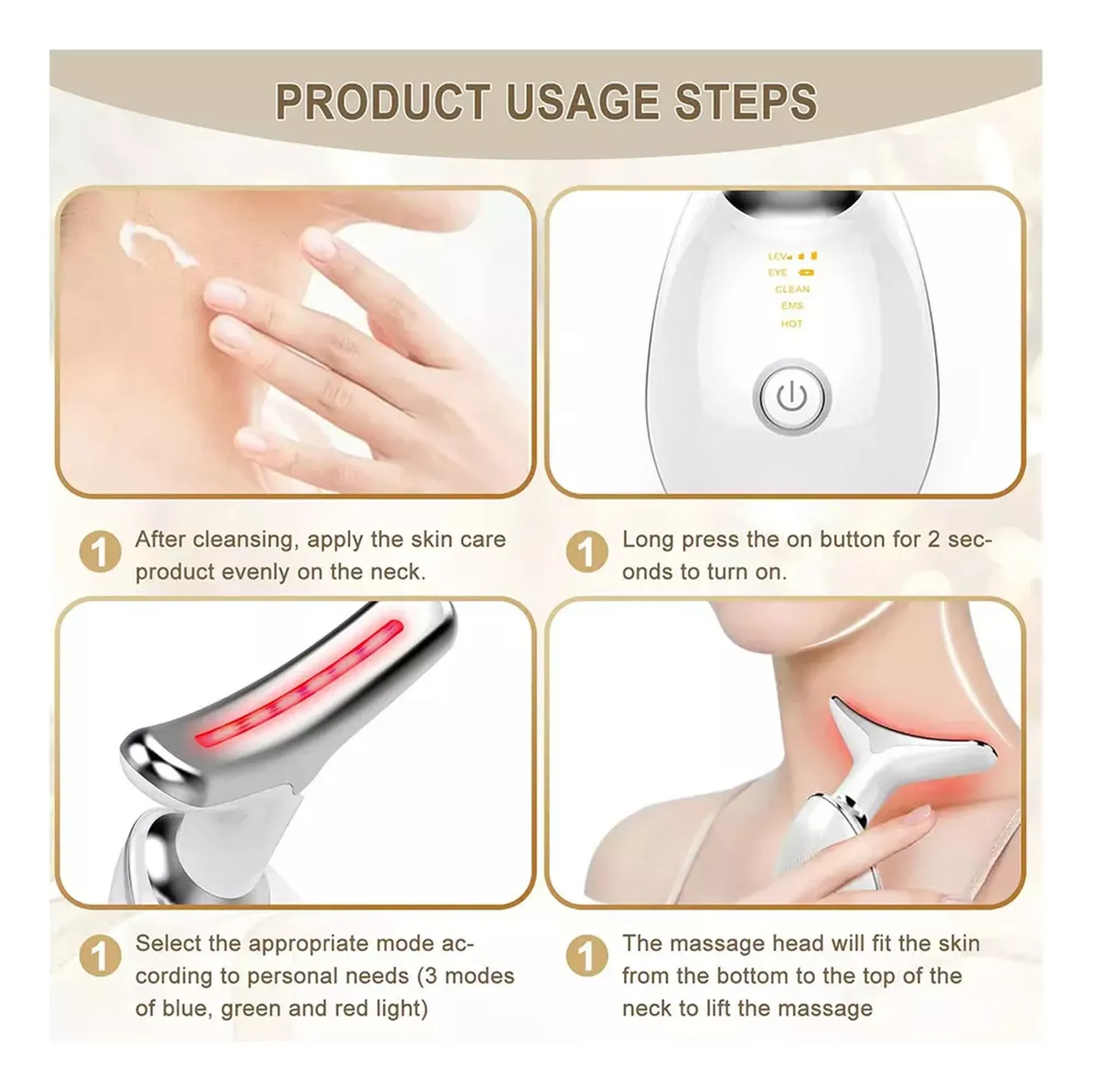 PRODUCT USAGE STEPS

LEV
EYE
CLEAN
EMS
HOT

1 After cleansing, apply the skin care product evenly on the neck.

1 Long press the on button for 2 seconds to turn on.

1 Select the appropriate mode according to personal needs (3 modes of blue, green and red light)

1 The massage head will fit the skin from the bottom to the top of the neck to lift the massage