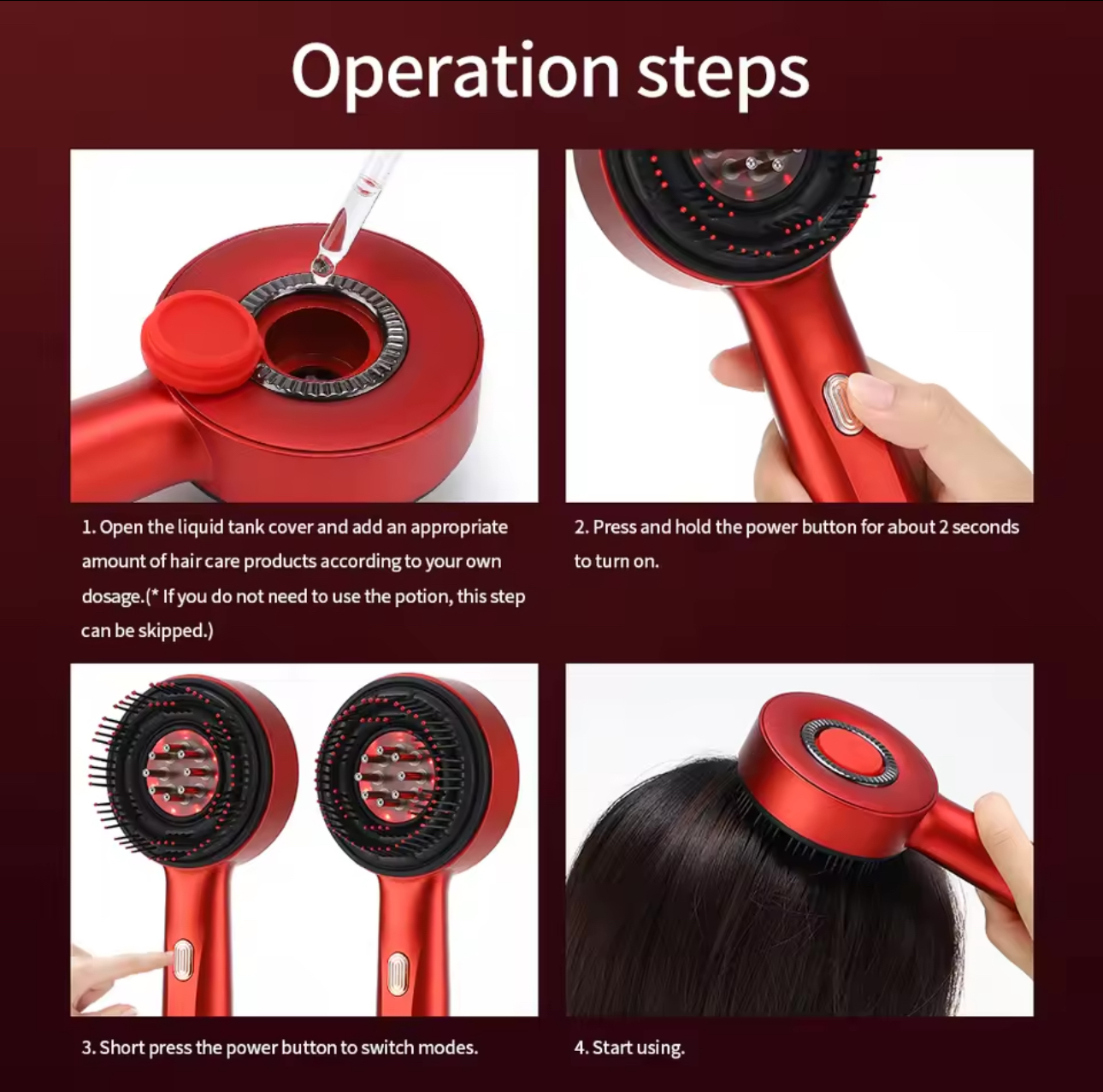 Operation steps

1. Open the liquid tank cover and add an appropriate amount of hair care products according to your own dosage.(* If you do not need to use the potion, this step can be skipped.)

2. Press and hold the power button for about 2 seconds to turn on.

3. Short press the power button to switch modes.

4. Start using.