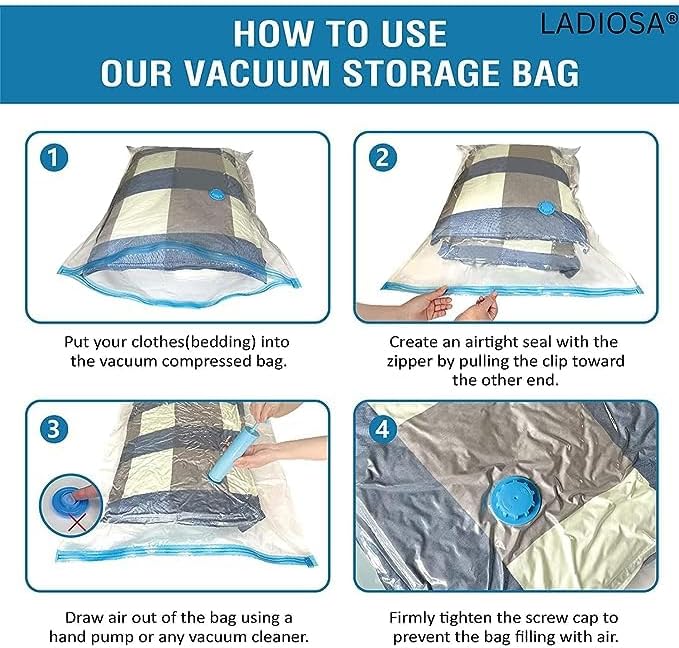 HOW TO USE
OUR VACUUM STORAGE BAG

LADIOSA®

1

Put your clothes(bedding) into the vacuum compressed bag.

2

Create an airtight seal with the zipper by pulling the clip toward the other end.

3

Draw air out of the bag using a hand pump or any vacuum cleaner.

4

Firmly tighten the screw cap to prevent the bag filling with air.