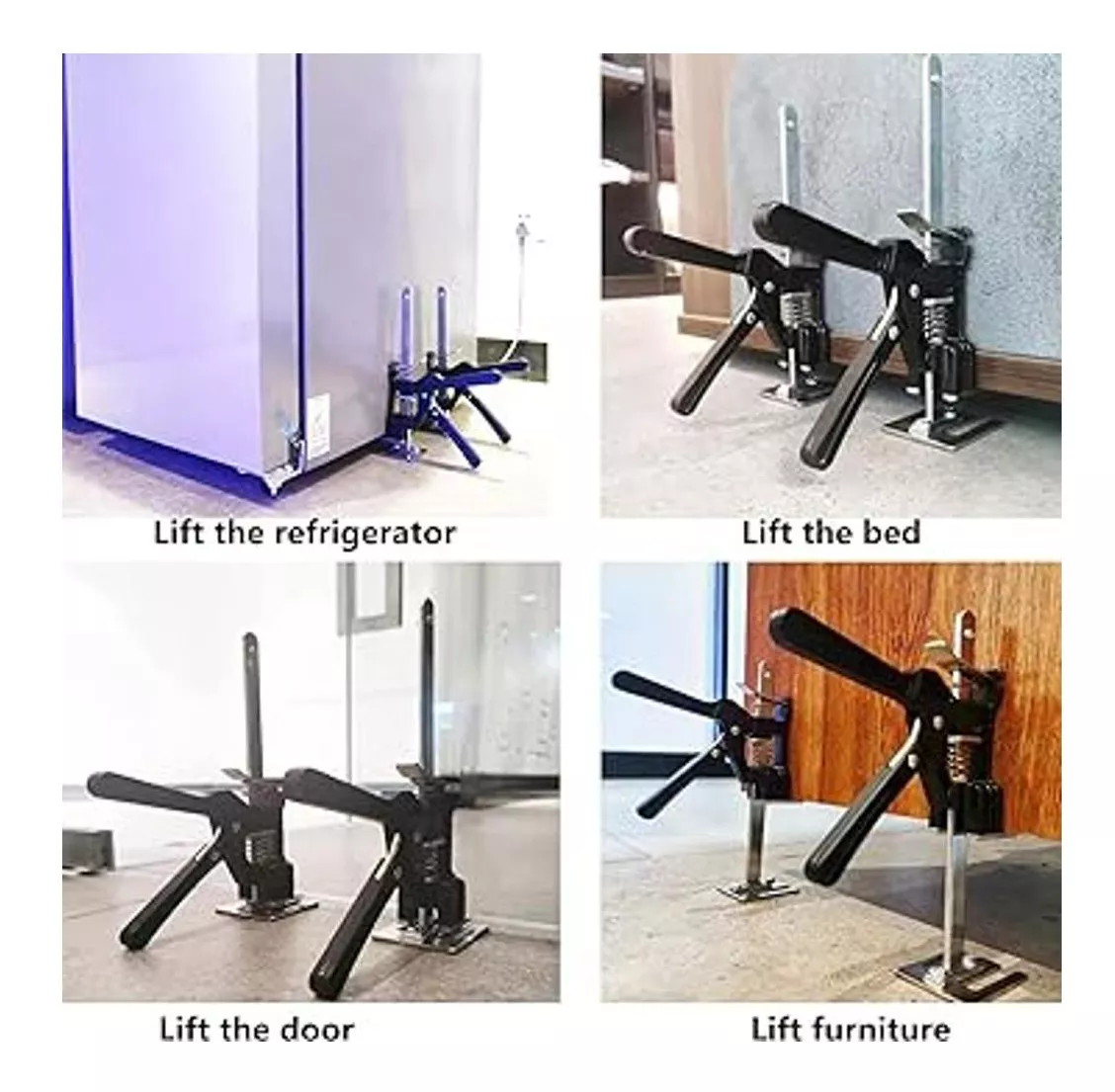 Lift the refrigerator

Lift the bed

Lift the door

Lift furniture