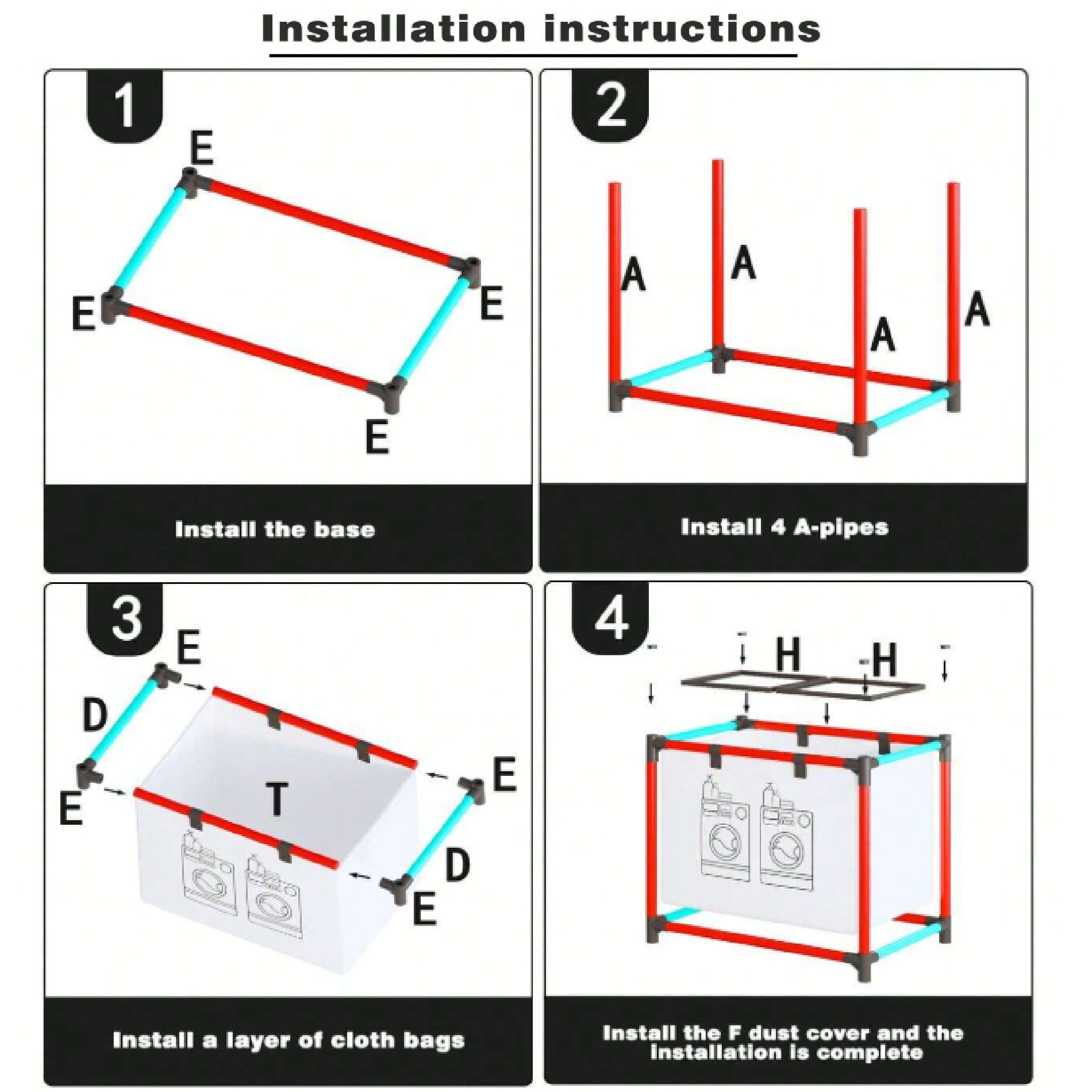 Installation instructions

1

E

E

E

E

Install the base

2

A

A

A

A

Install 4 A-pipes

3

E

D

E

T

E

D

E

Install a layer of cloth bags

4

H

H

Install the F dust cover and the installation is complete