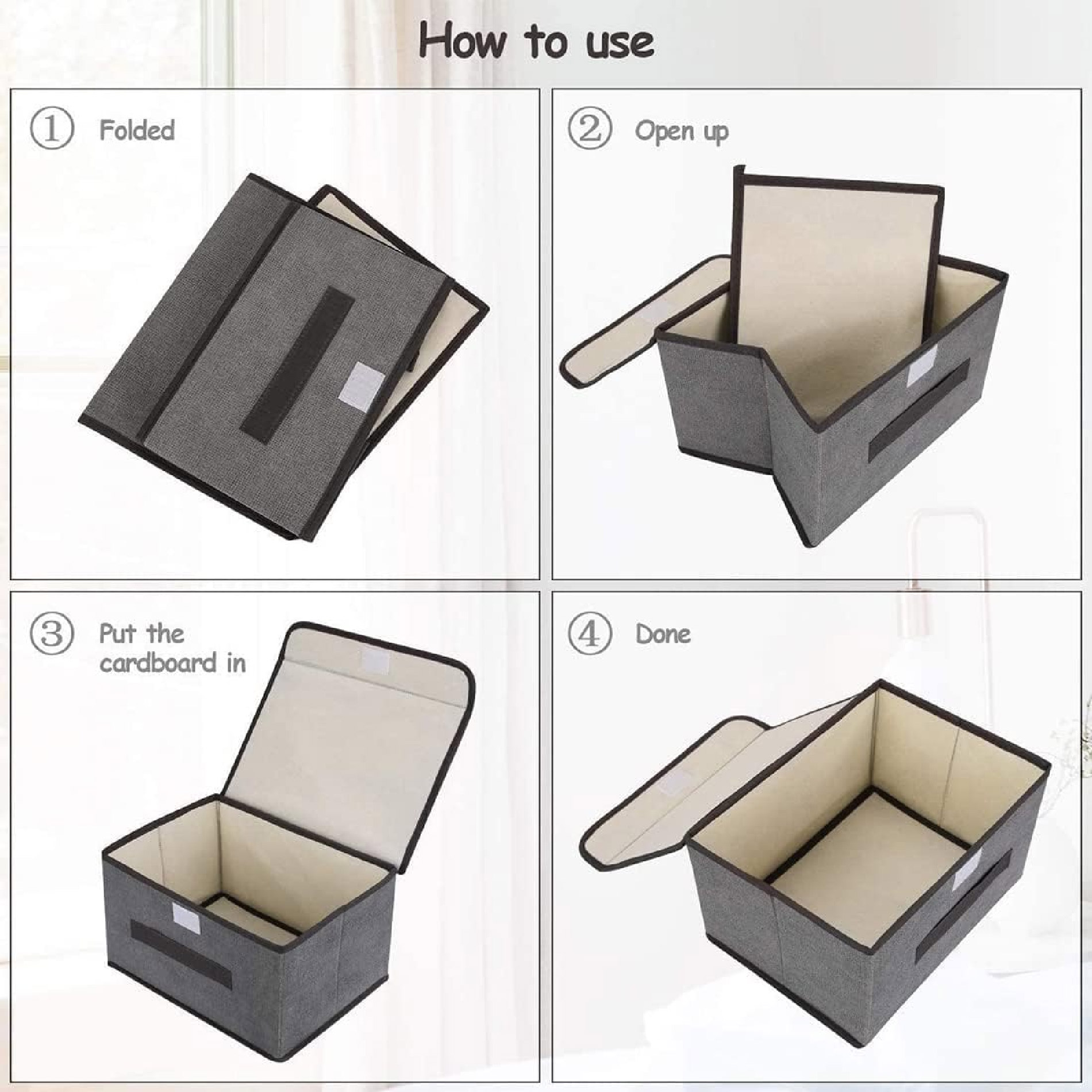 How to use

① Folded

② Open up

③ Put the cardboard in

④ Done