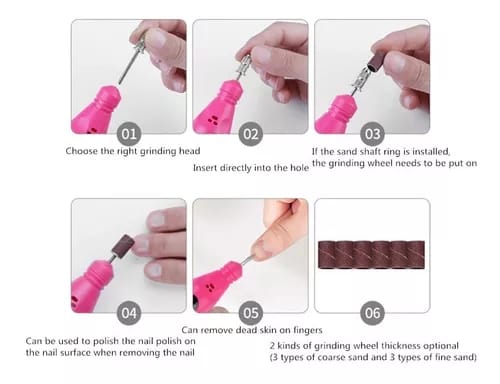 01
Choose the right grinding head

02
Insert directly into the hole

03
If the sand shaft ring is installed, the grinding wheel needs to be put on

04
Can be used to polish the nail polish on the nail surface when removing the nail

05
Can remove dead skin on fingers

06
2 kinds of grinding wheel thickness optional (3 types of coarse sand and 3 types of fine sand)