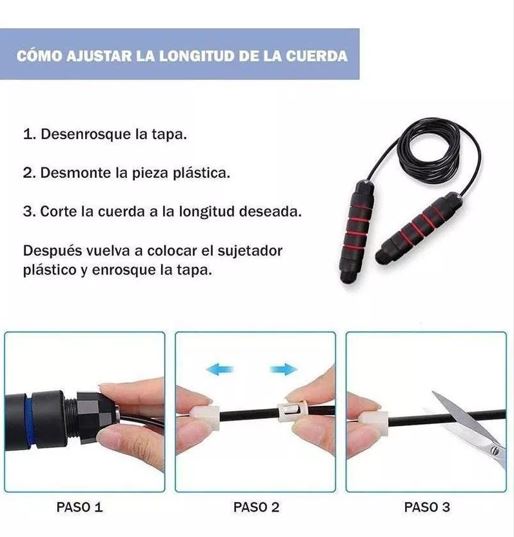 CÓMO AJUSTAR LA LONGITUD DE LA CUERDA

1. Desenrosque la tapa.

2. Desmonte la pieza plástica.

3. Corte la cuerda a la longitud deseada.

Después vuelva a colocar el sujetador plástico y enrosque la tapa.

PASO 1

PASO 2

PASO 3