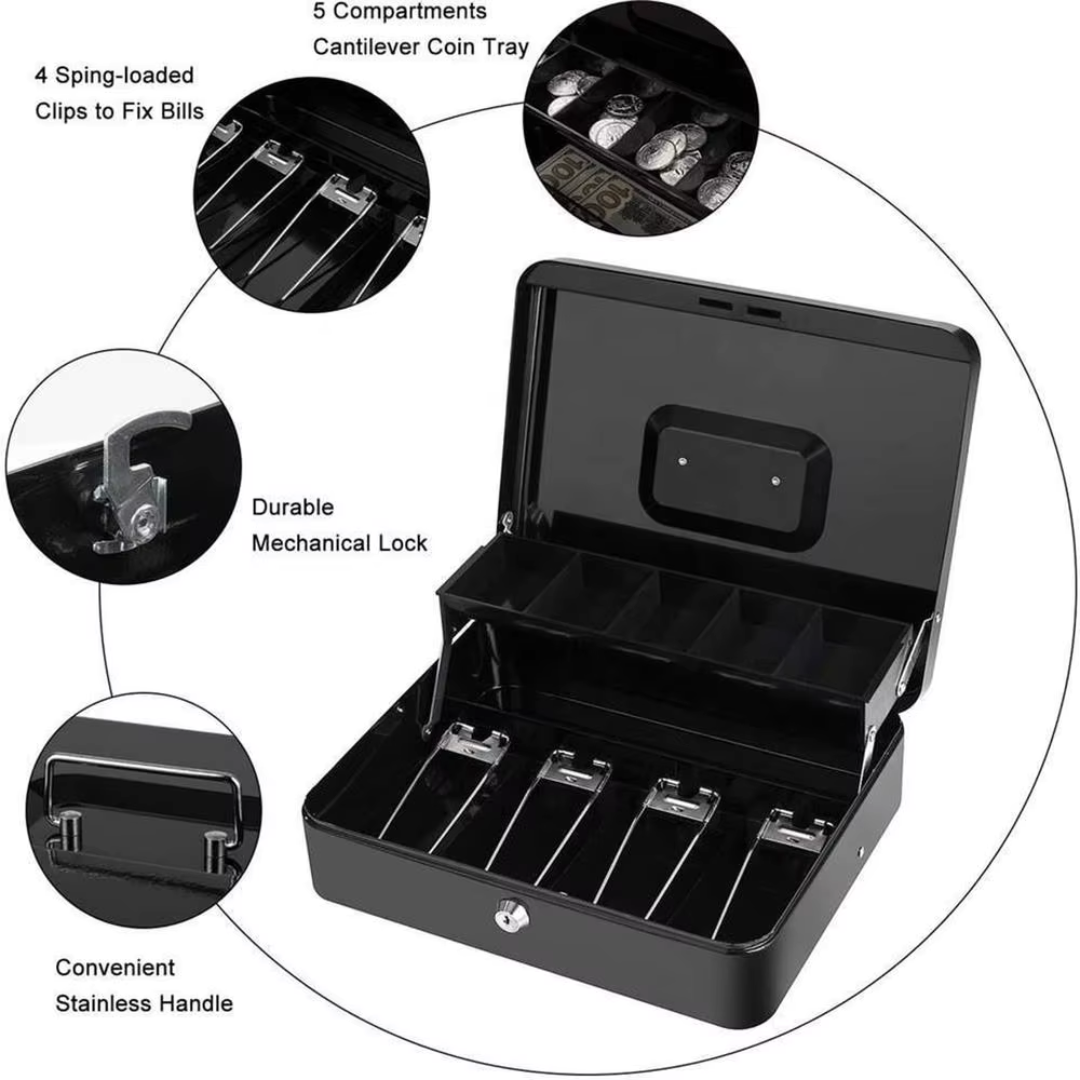 5 Compartments
Cantilever Coin Tray

4 Sping-loaded
Clips to Fix Bills

Durable
Mechanical Lock

Convenient
Stainless Handle