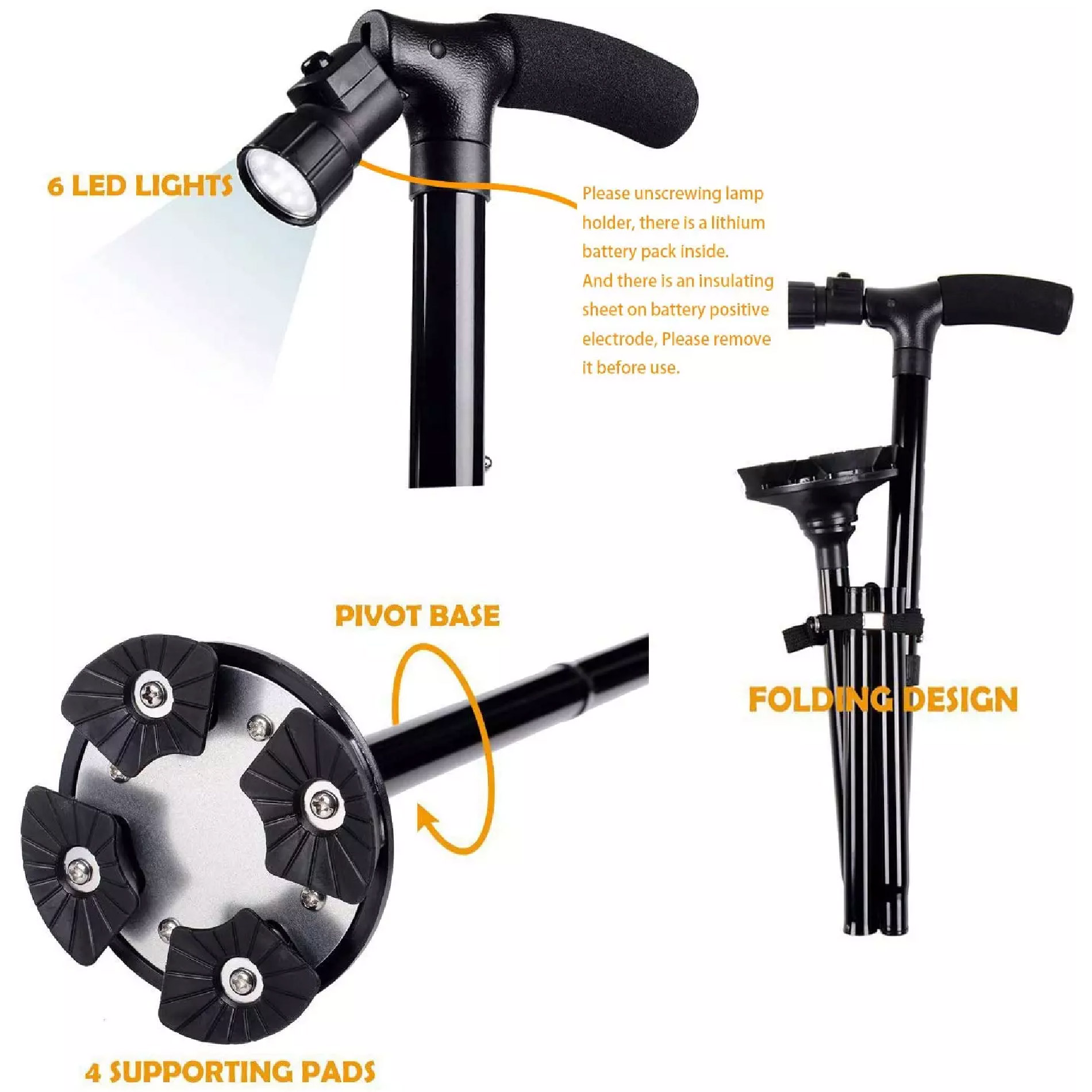 6 LED LIGHTS

Please unscrewing lamp holder, there is a lithium battery pack inside.
And there is an insulating sheet on battery positive electrode, Please remove it before use.

PIVOT BASE

FOLDING DESIGN

4 SUPPORTING PADS