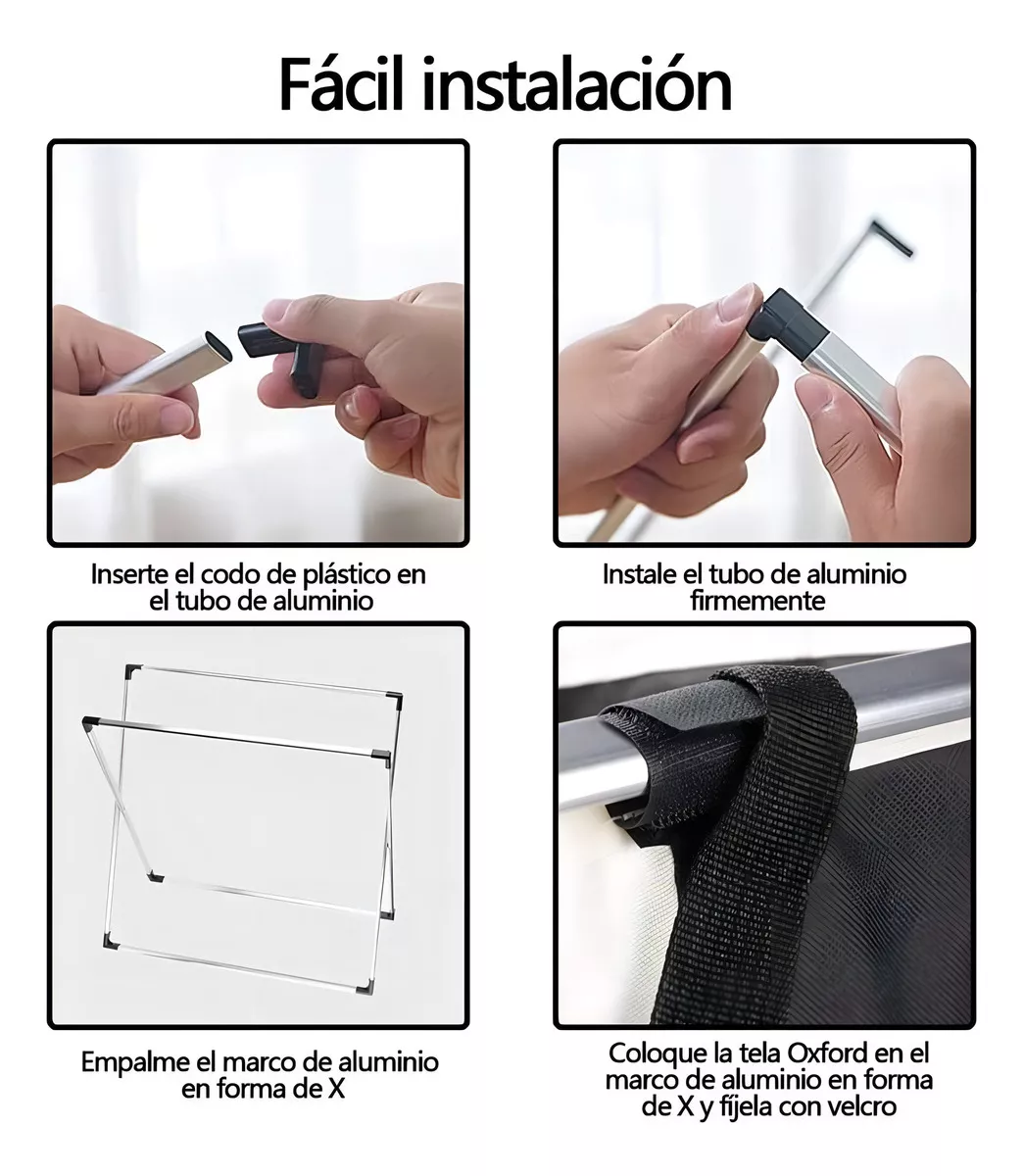 Fácil instalación

Inserte el codo de plástico en el tubo de aluminio

Instale el tubo de aluminio firmemente

Empalme el marco de aluminio en forma de X

Coloque la tela Oxford en el marco de aluminio en forma de X y fíjela con velcro