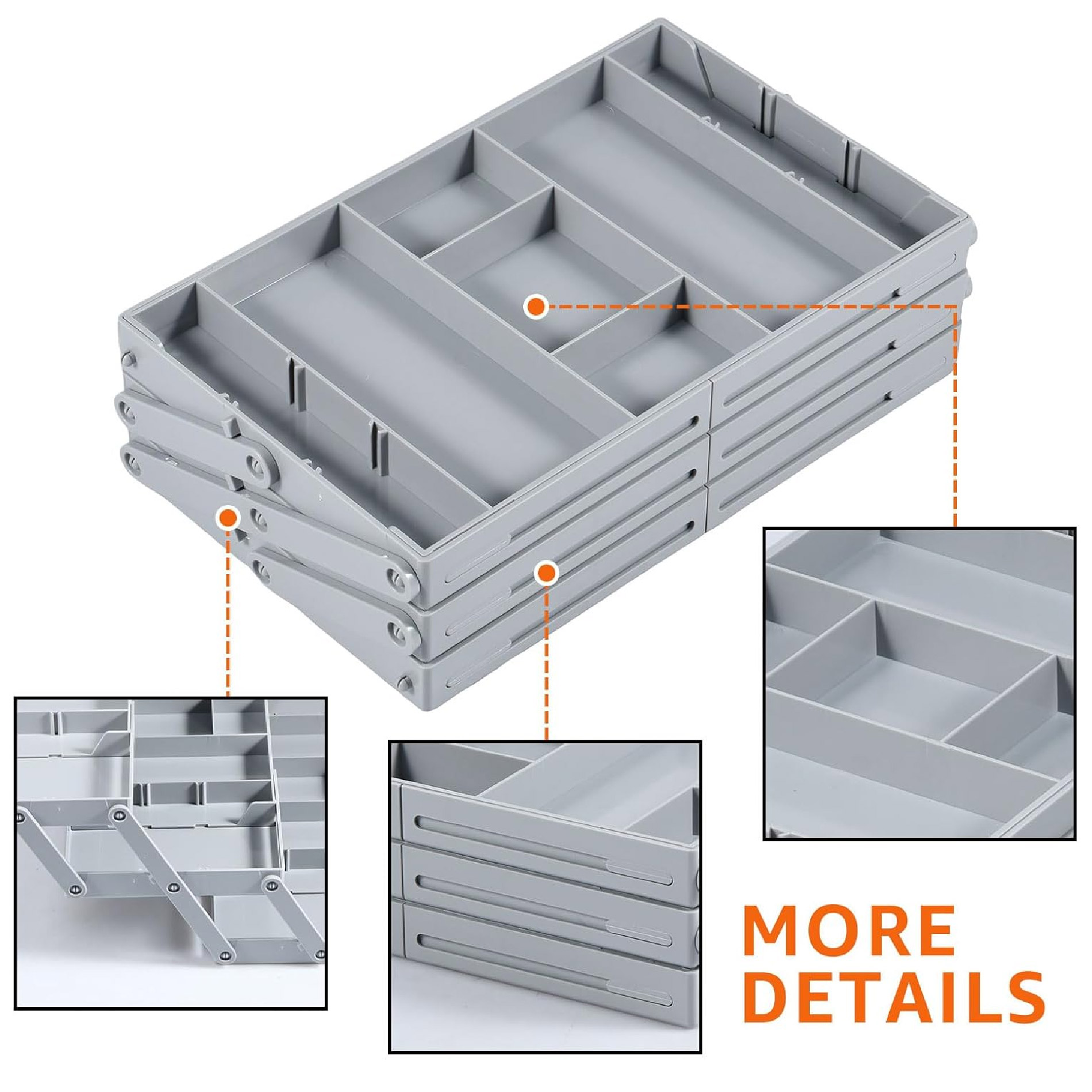 MORE DETAILS