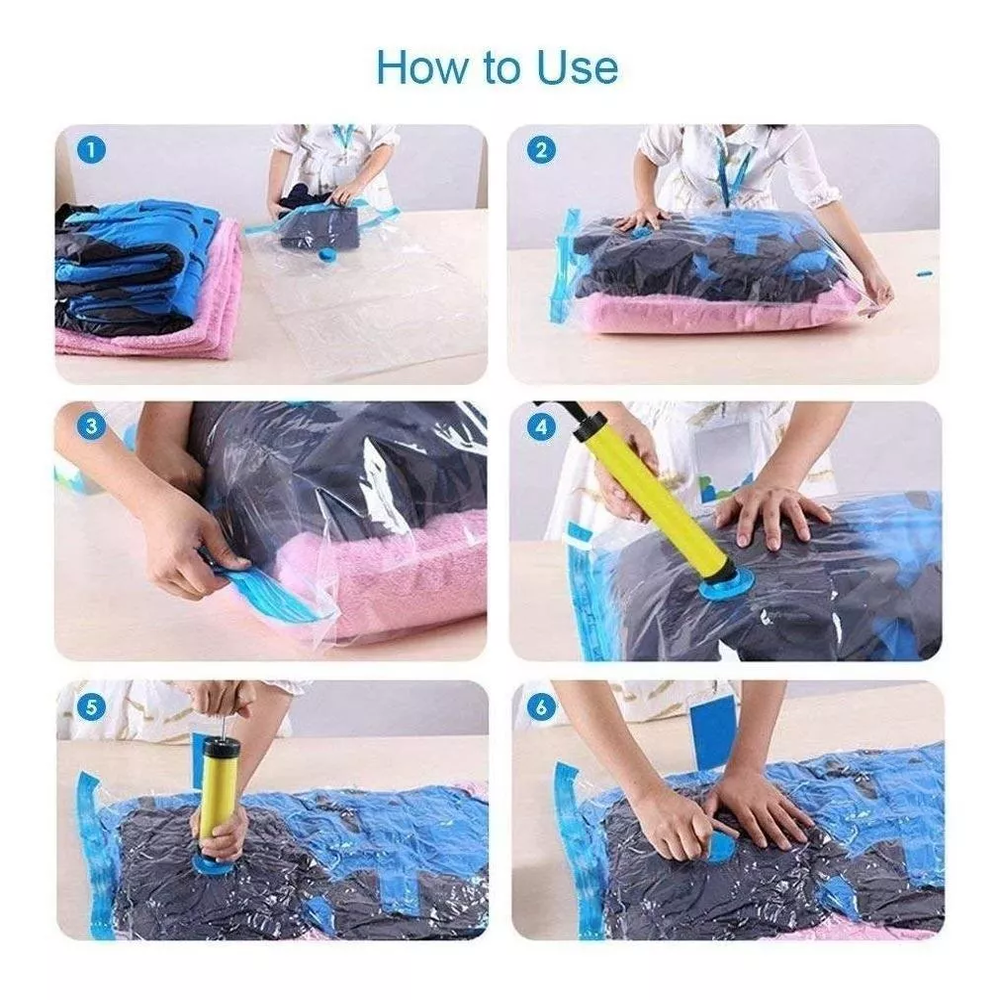 How to Use

1

2

3

4

5

6