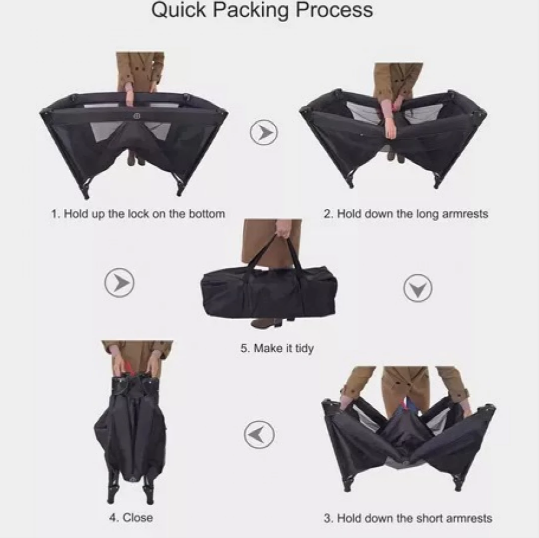 Quick Packing Process

1. Hold up the lock on the bottom

2. Hold down the long armrests

5. Make it tidy

4. Close

3. Hold down the short armrests