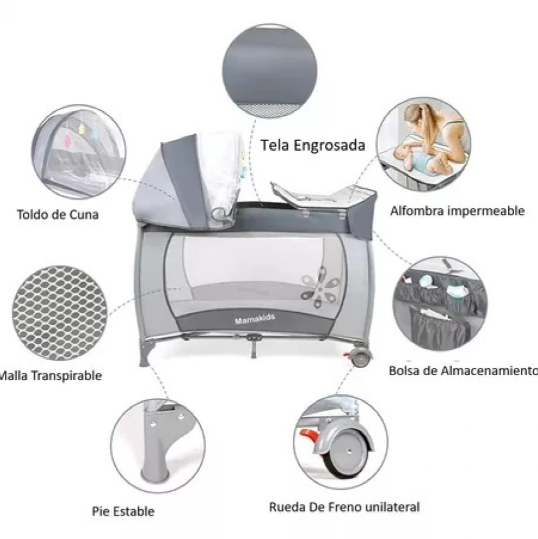 Tela Engrosada

Toldo de Cuna

Alfombra impermeable

Mamakids

Malla Transpirable

Bolsa de Almacenamiento

Pie Estable

Rueda De Freno unilateral