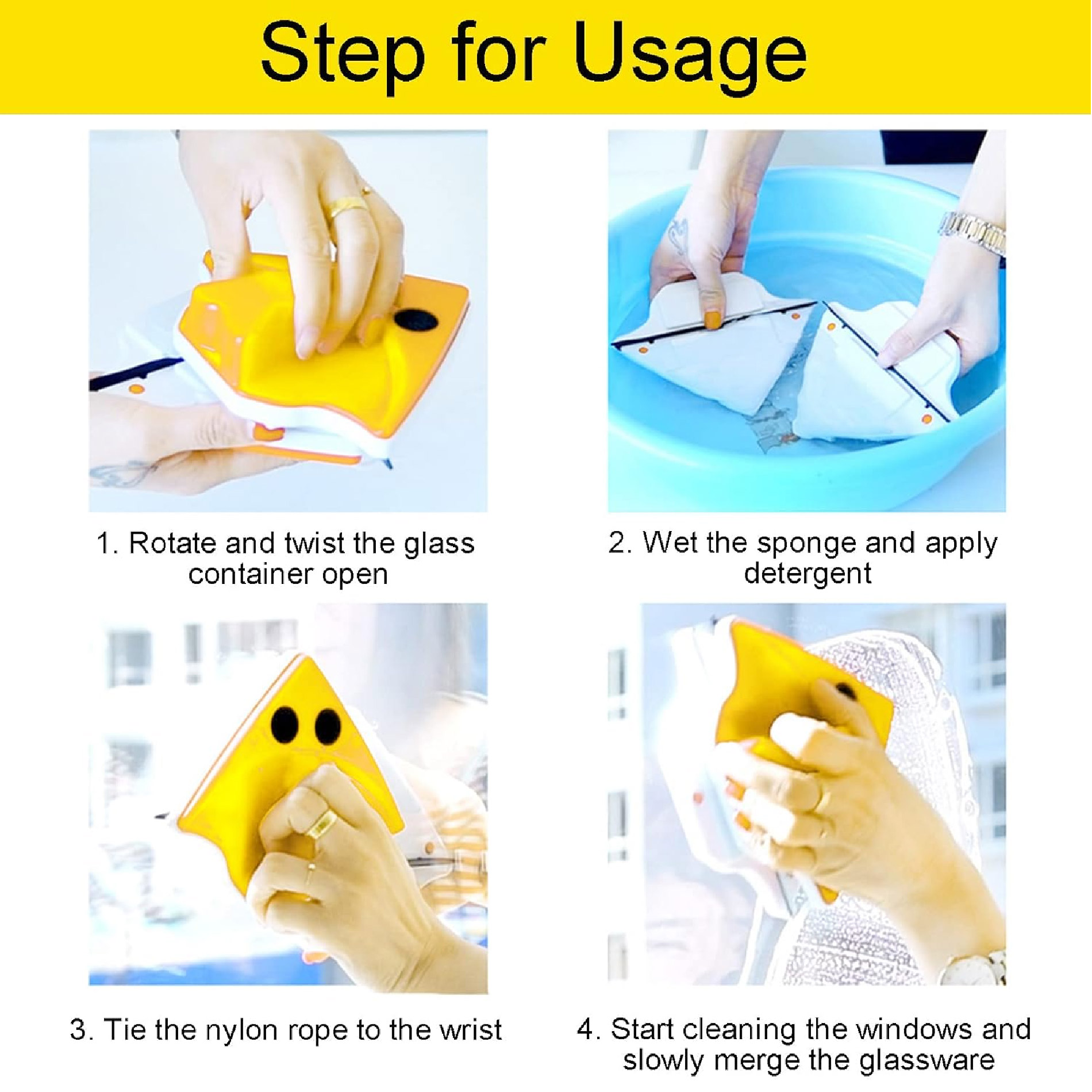 Step for Usage

1. Rotate and twist the glass container open

2. Wet the sponge and apply detergent

3. Tie the nylon rope to the wrist

4. Start cleaning the windows and slowly merge the glassware