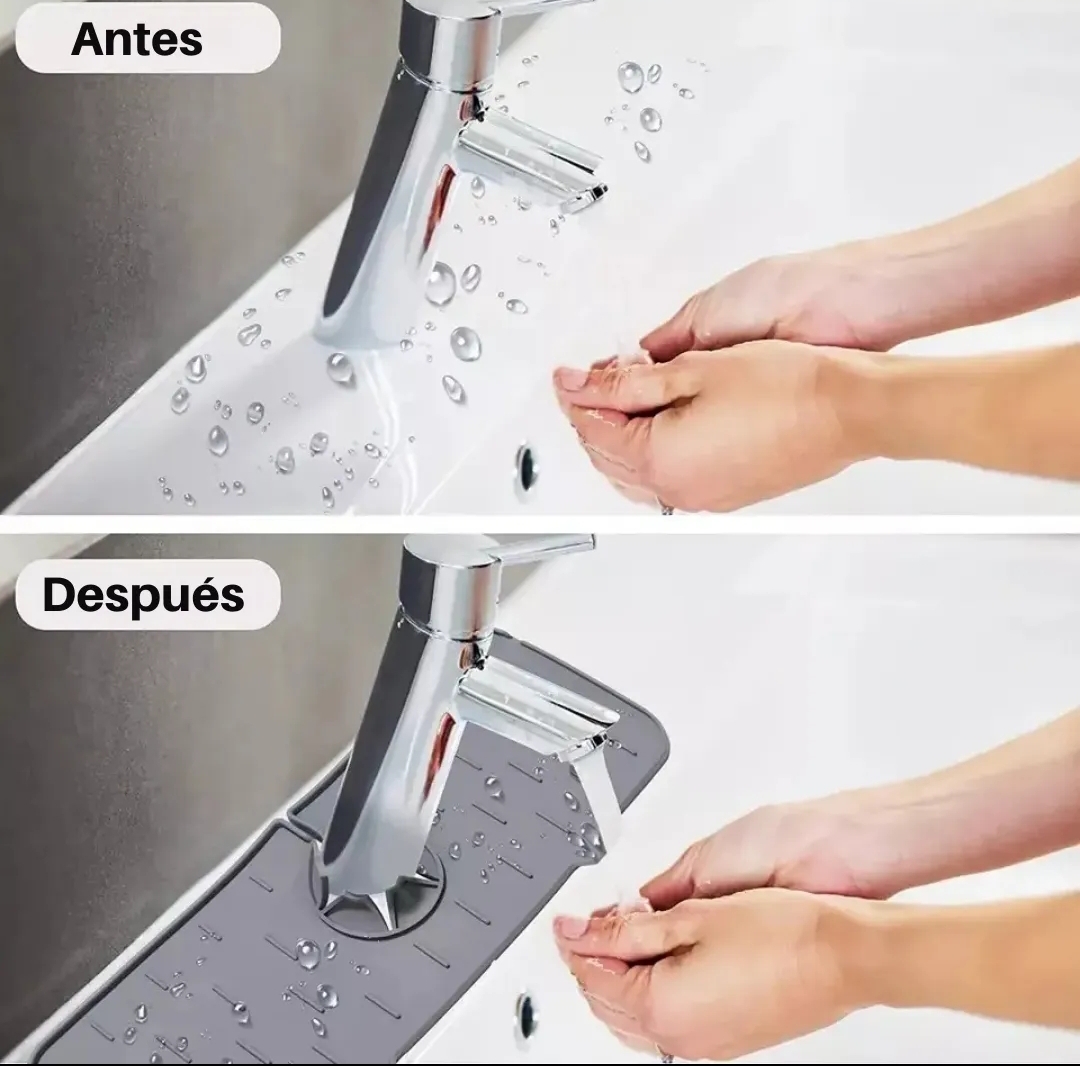 Antes

Después