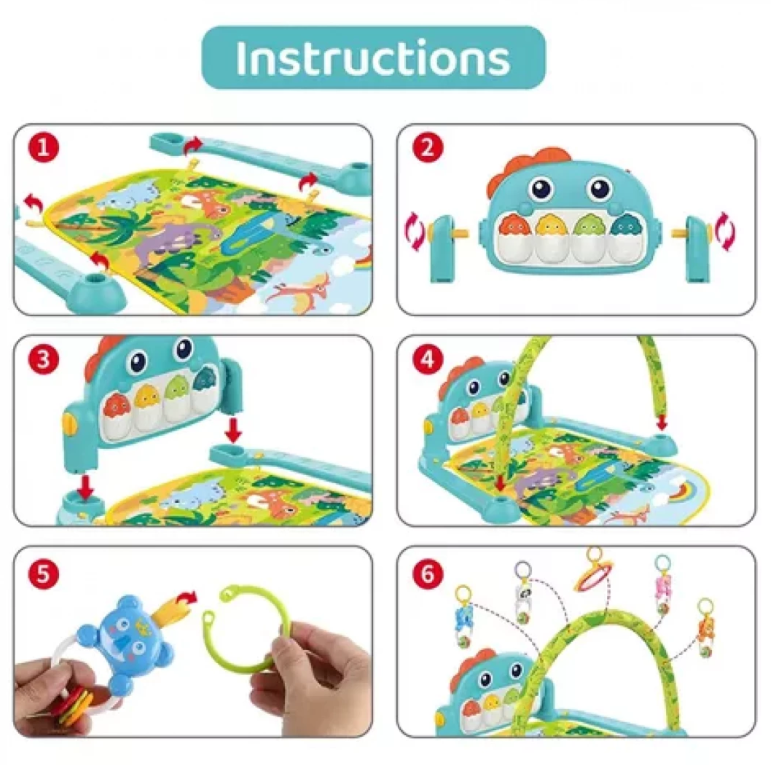 Instructions

1

2

3

4

5

6