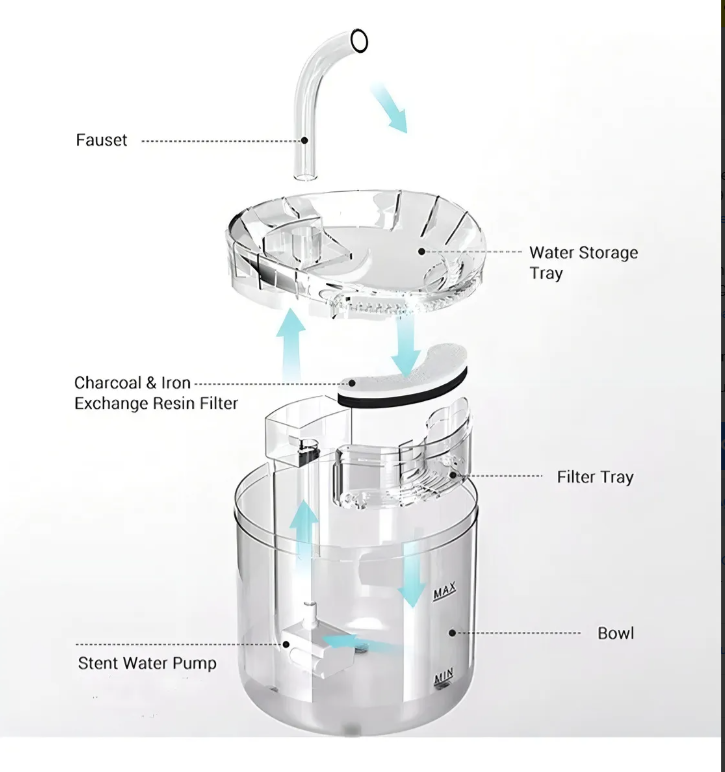 Fauset

Water Storage Tray

Charcoal & Iron Exchange Resin Filter

Filter Tray

MAX

Bowl

Stent Water Pump

MIN