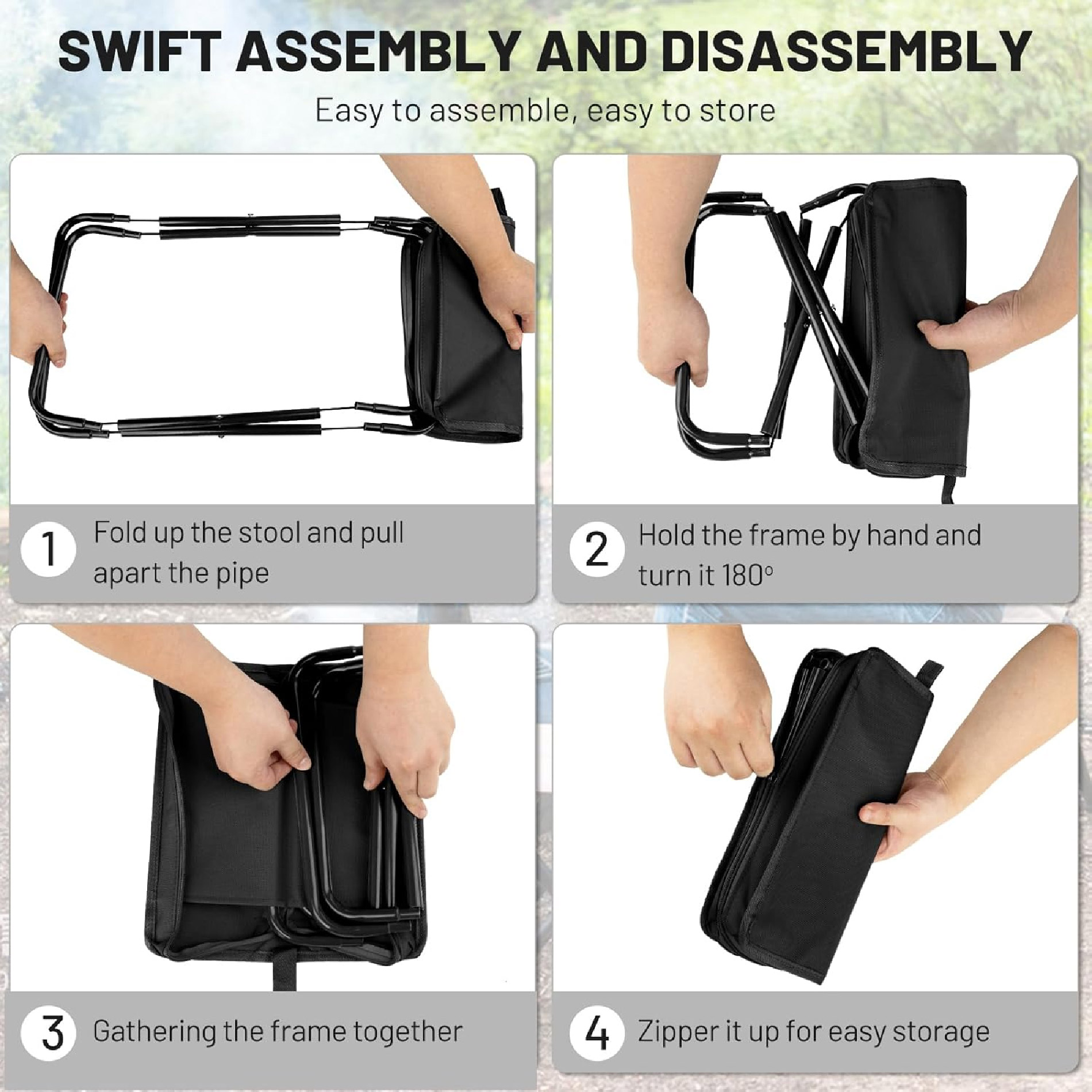 SWIFT ASSEMBLY AND DISASSEMBLY

Easy to assemble, easy to store

1 Fold up the stool and pull apart the pipe

2 Hold the frame by hand and turn it 180°

3 Gathering the frame together

4 Zipper it up for easy storage