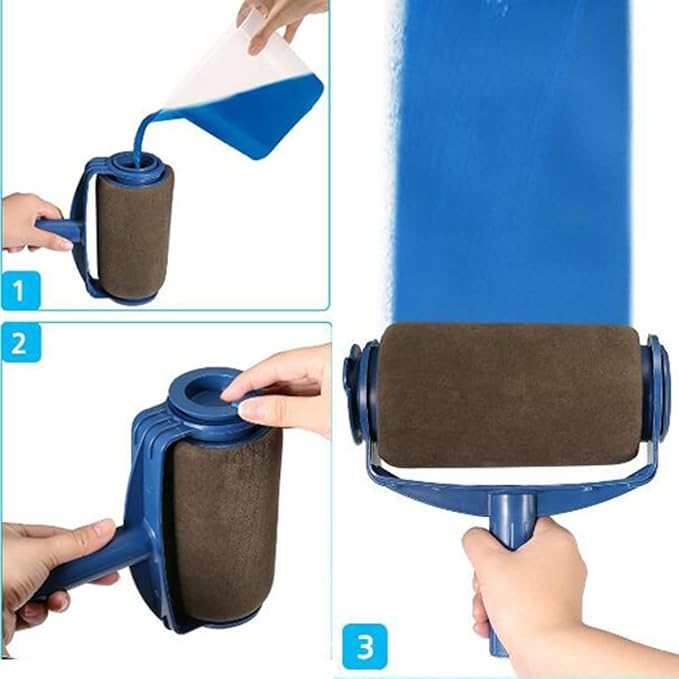 1

2

3