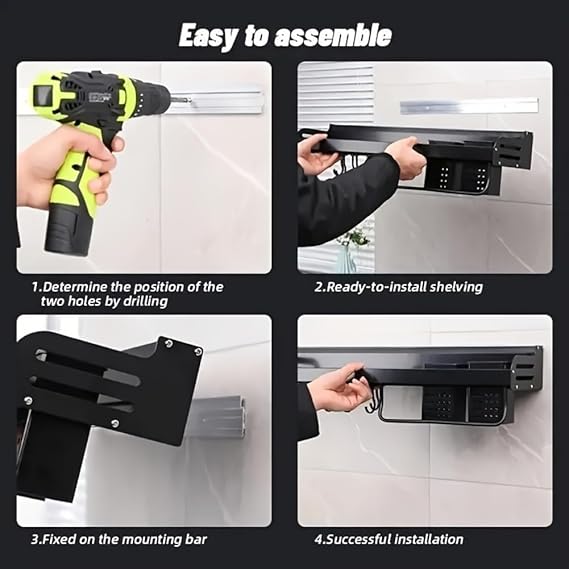 Easy to assemble

1.Determine the position of the two holes by drilling

2.Ready-to-install shelving

3.Fixed on the mounting bar

4.Successful installation