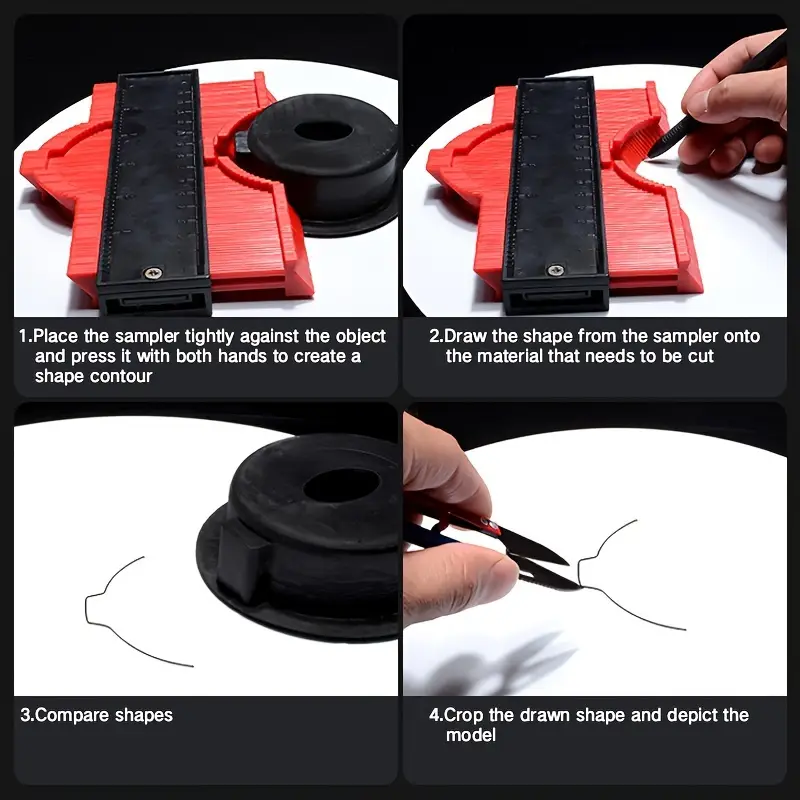 1.Place the sampler tightly against the object and press it with both hands to create a shape contour

2.Draw the shape from the sampler onto the material that needs to be cut

3.Compare shapes

4.Crop the drawn shape and depict the model