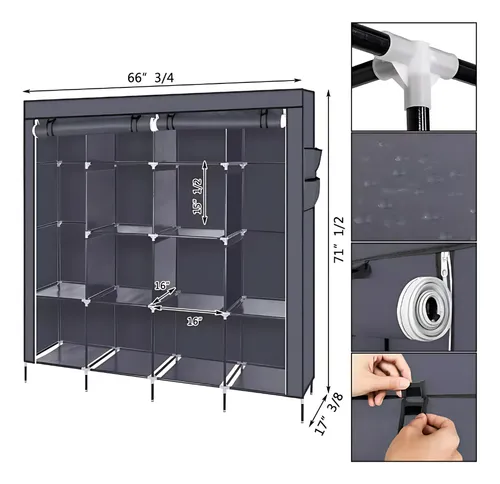 66" 3/4

15" 1/2

16"

16"

71" 1/2

17" 3/8