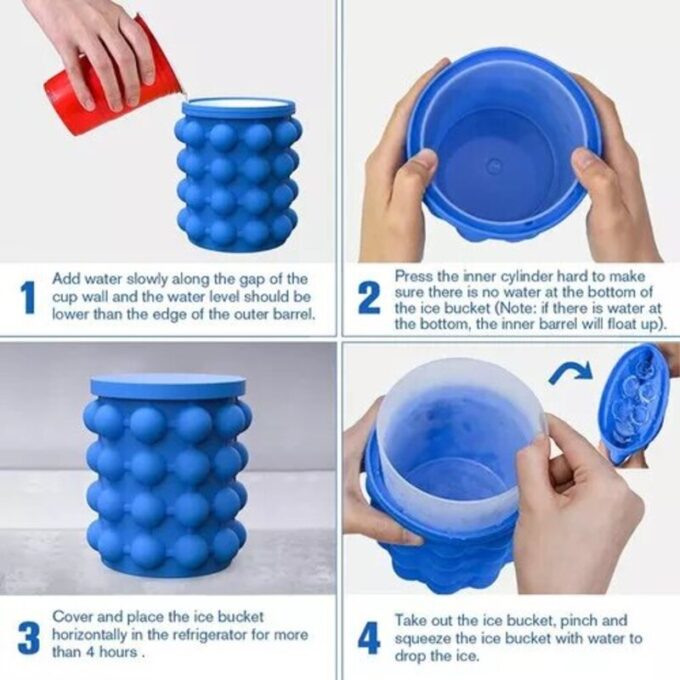 1 Add water slowly along the gap of the cup wall and the water level should be lower than the edge of the outer barrel.

2 Press the inner cylinder hard to make sure there is no water at the bottom of the ice bucket (Note: if there is water at the bottom, the inner barrel will float up).

3 Cover and place the ice bucket horizontally in the refrigerator for more than 4 hours .

4 Take out the ice bucket, pinch and squeeze the ice bucket with water to drop the ice.