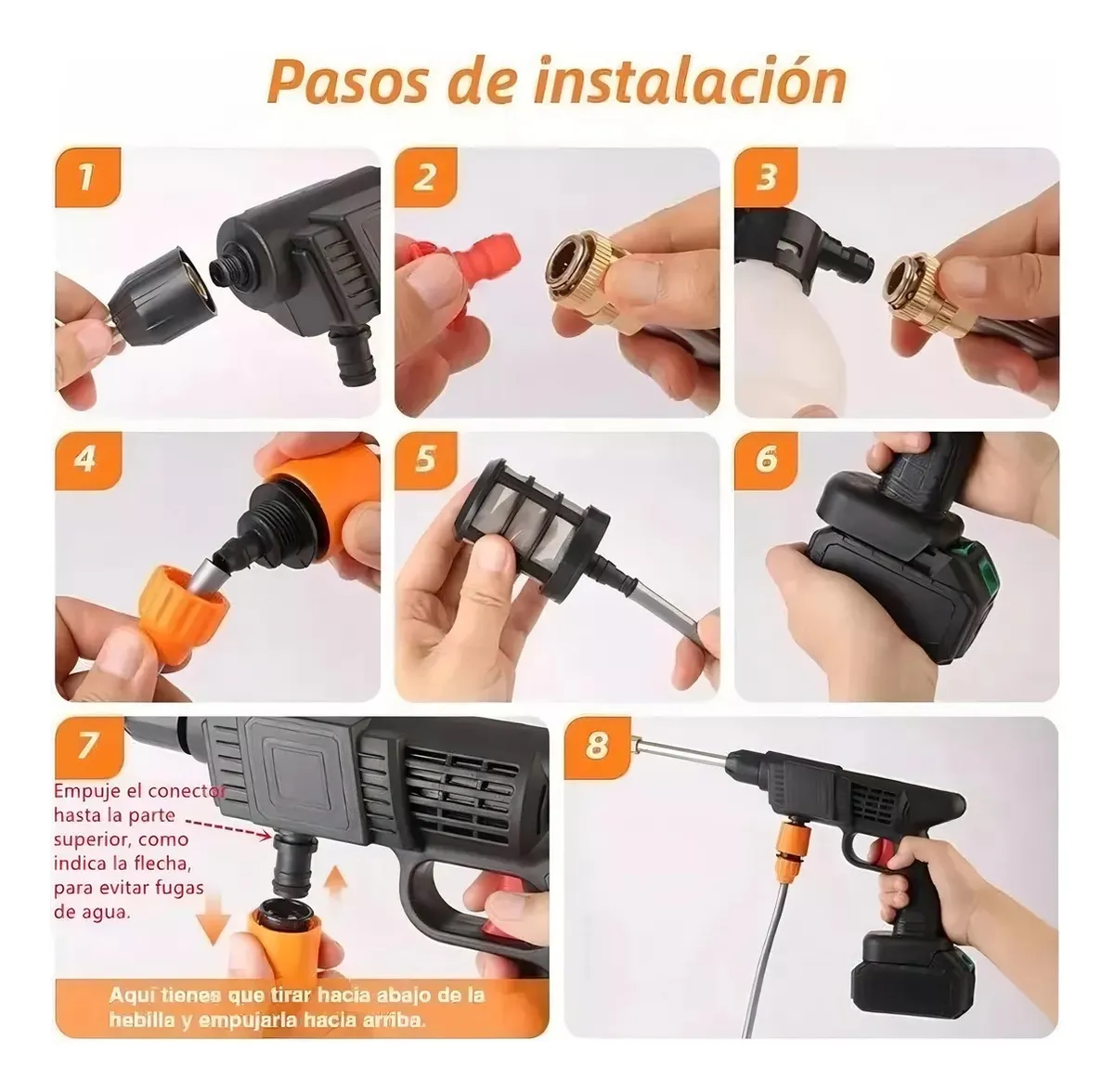 Pasos de instalación

1

2

3

4

5

6

7

Empuje el conector hasta la parte superior, como indica la flecha, para evitar fugas de agua.

Aquí tienes que tirar hacia abajo de la hebilla y empujarla hacia arriba.

8