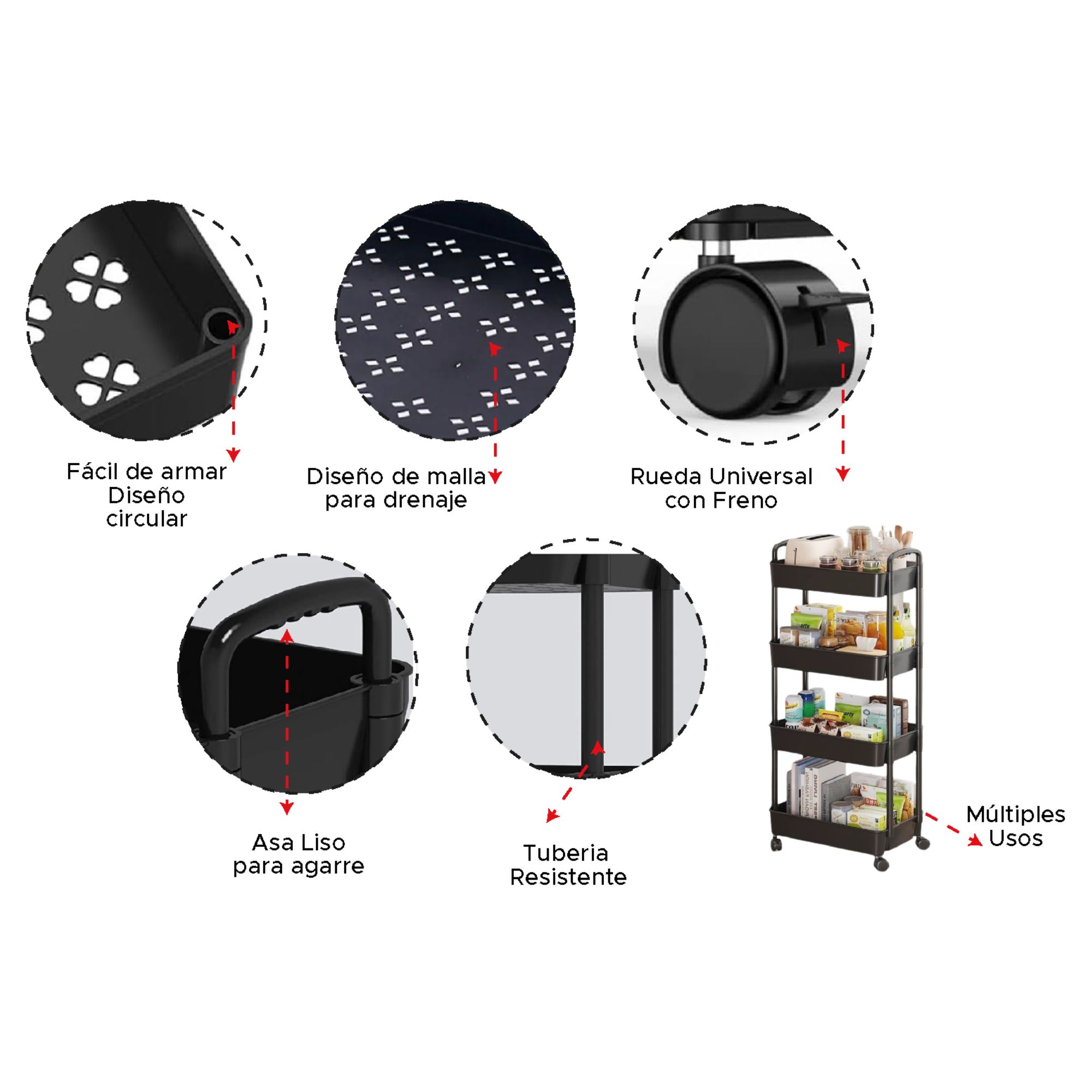 Fácil de armar
Diseño
circular

Diseño de malla
para drenaje

Rueda Universal
con Freno

Asa Liso
para agarre

Tuberia
Resistente

Múltiples
Usos