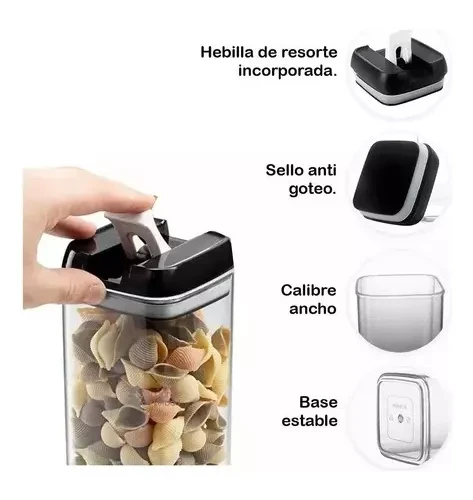 Hebilla de resorte incorporada.

Sello anti goteo.

Calibre ancho

Base estable